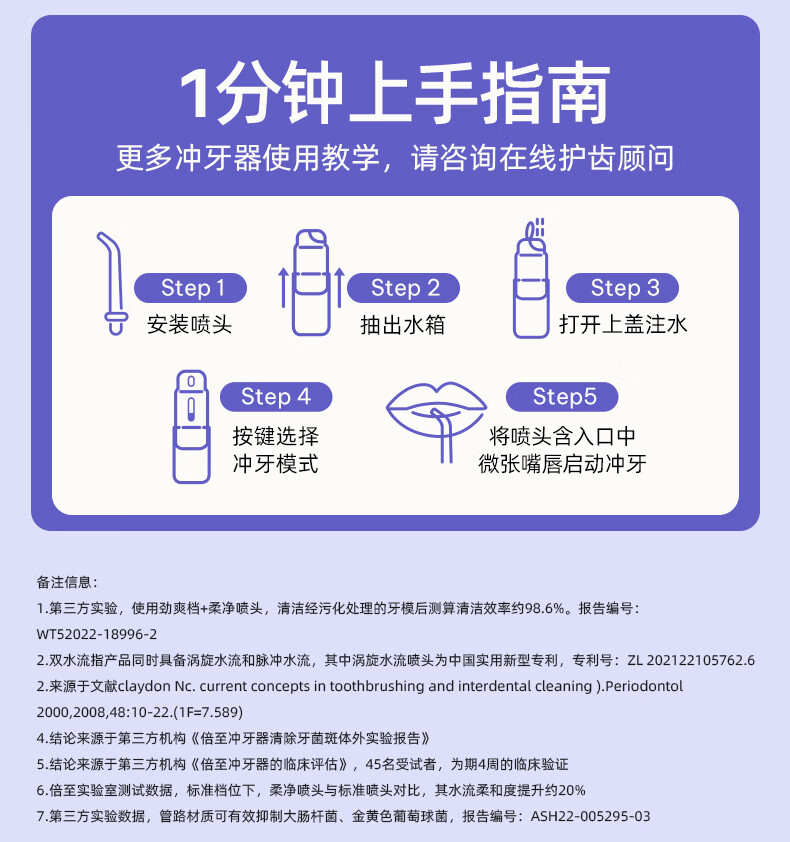 1分钟上手指南

更多冲牙器使用教学，请咨询在线护齿顾问

Step 1
安装喷头

Step 2
抽出水箱

Step 3
打开上盖注水

Step 4
按键选择冲牙模式

Step5
将喷头含入口中微张嘴唇启动冲牙

备注信息：
1.第三方实验，使用劲爽档+柔净喷头，清洁经污化处理的牙模后测算清洁效率约98.6%。报告编号：WT52022-18996-2
2.双水流指产品同时具备涡旋水流和脉冲水流，其中涡旋水流喷头为中国实用新型专利，专利号：ZL 202122105762.6
2.来源于文献claydon Nc. current concepts in toothbrushing and interdental cleaning ).Periodontol 2000,2008,48:10-22.(1F=7.589)
4.结论来源于第三方机构《倍至冲牙器清除牙菌斑体外实验报告》
5.结论来源于第三方机构《倍至冲牙器的临床评估》，45名受试者，为期4周的临床验证
6.倍至实验室测试数据，标准档位下，柔净喷头与标准喷头对比，其水流柔和度提升约20%
7.第三方实验数据，管路材质可有效抑制大肠杆菌、金黄色葡萄球菌，报告编号：ASH22-005295-03