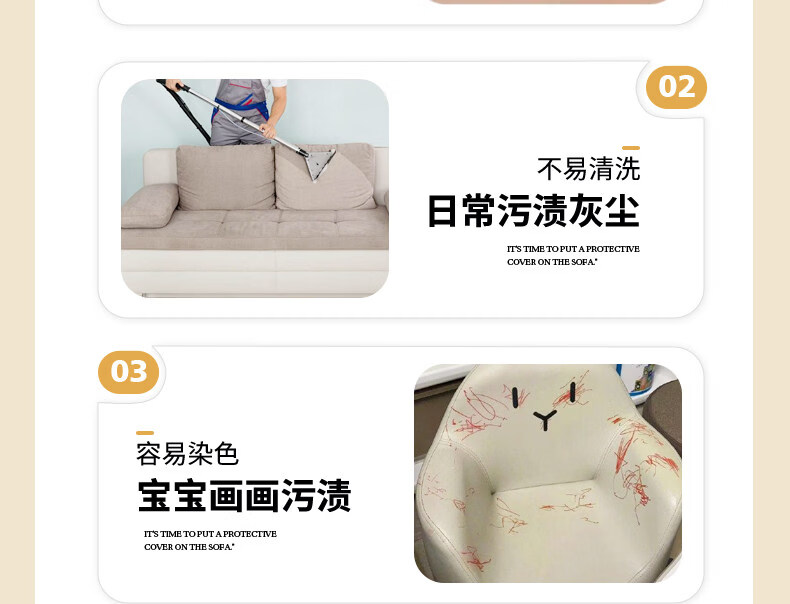 02

不易清洗

日常污渍灰尘

IT'S TIME TO PUT A PROTECTIVE COVER ON THE SOFA."

03

容易染色

宝宝画画污渍

IT'S TIME TO PUT A PROTECTIVE COVER ON THE SOFA."