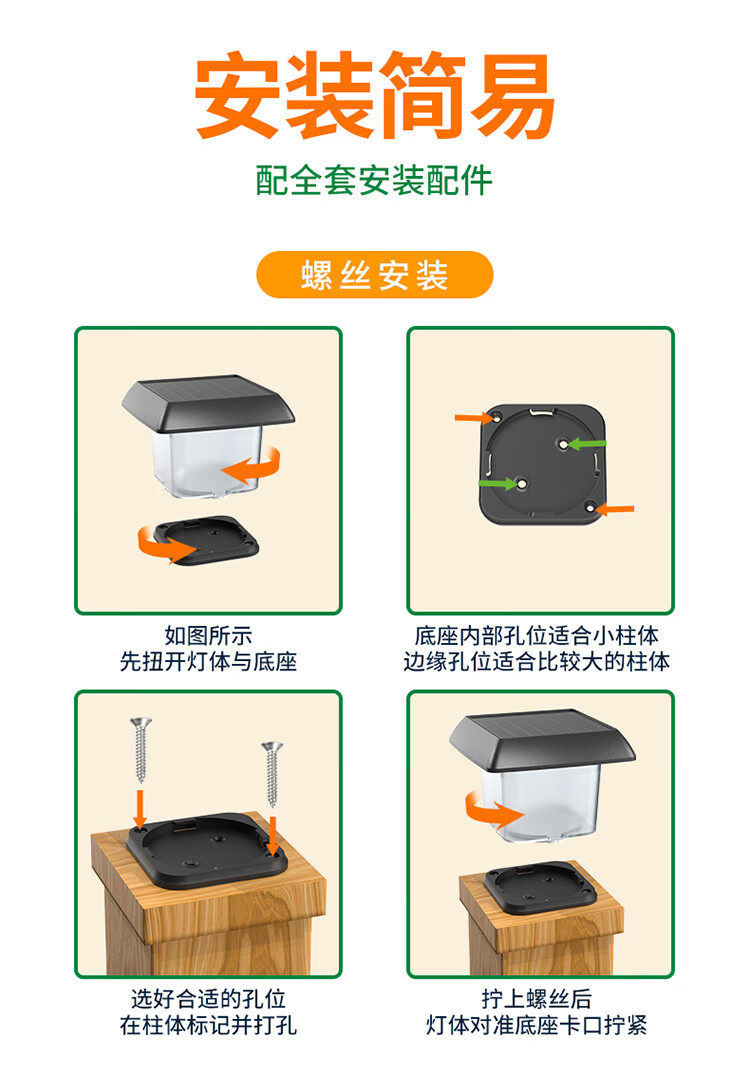 安装简易

配全套安装配件

螺丝安装

如图所示
先扭开灯体与底座

底座内部孔位适合小柱体
边缘孔位适合比较大的柱体

选好合适的孔位
在柱体标记并打孔

拧上螺丝后
灯体对准底座卡口拧紧