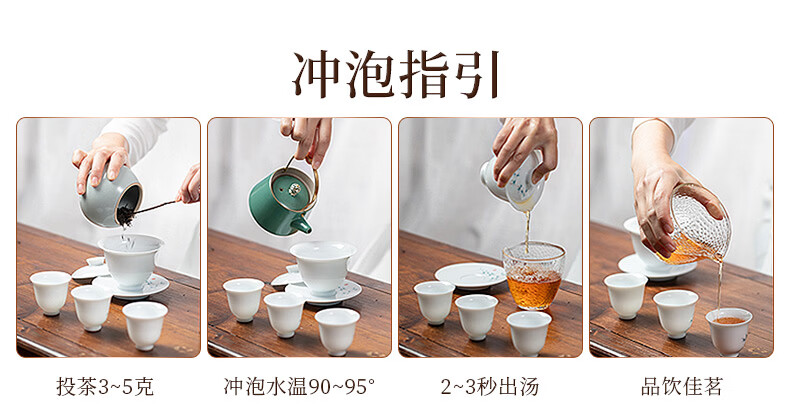 冲泡指引

投茶3~5克

冲泡水温90~95°

2~3秒出汤

品饮佳茗