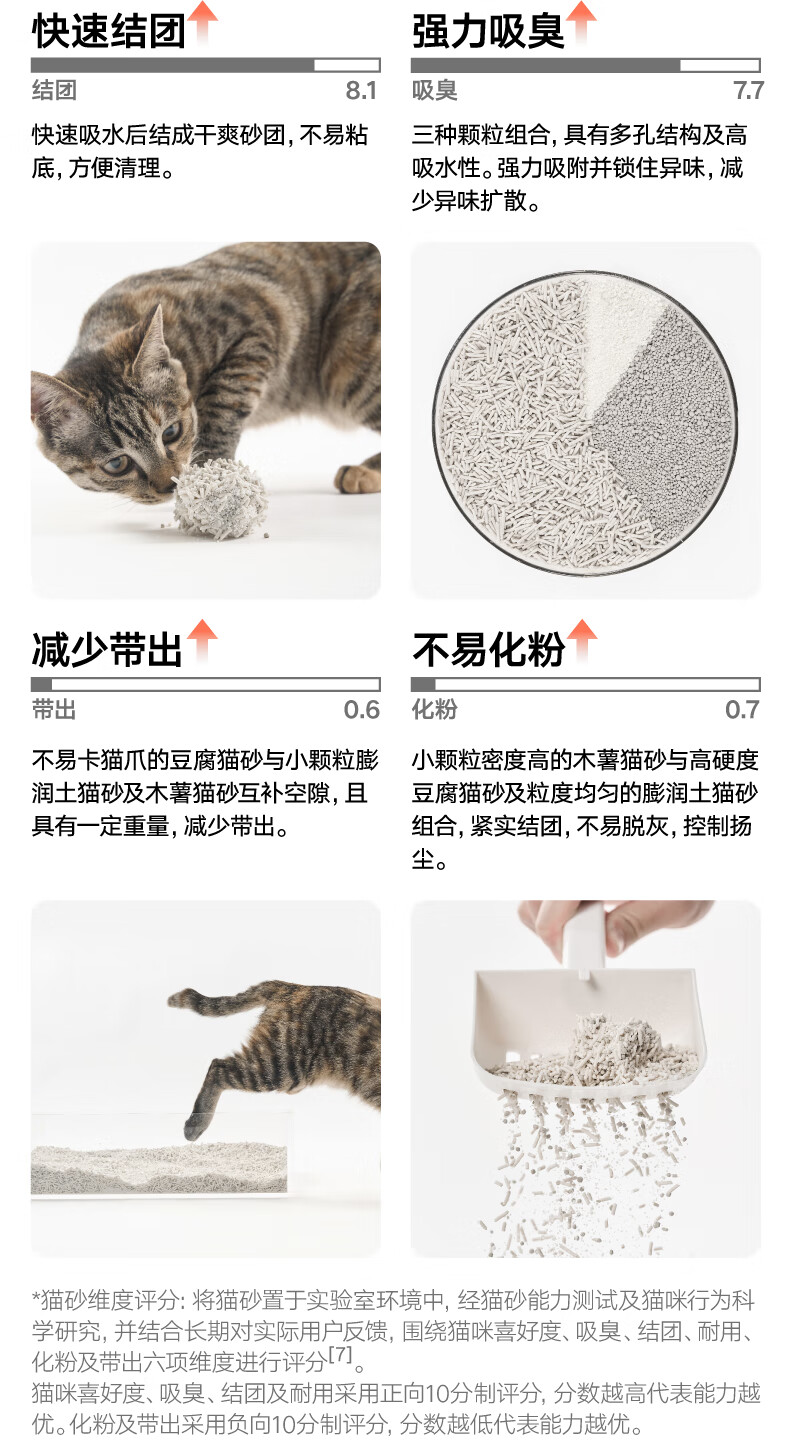 快速结团

结团 8.1

快速吸水后结成干爽砂团，不易粘底，方便清理。

强力吸臭

吸臭 7.7

三种颗粒组合，具有多孔结构及高吸水性。强力吸附并锁住异味，减少异味扩散。

减少带出

带出 0.6

不易卡猫爪的豆腐猫砂与小颗粒膨润土猫砂及木薯猫砂互补空隙，且具有一定重量，减少带出。

不易化粉

化粉 0.7

小颗粒密度高的木薯猫砂与高硬度豆腐猫砂及粒度均匀的膨润土猫砂组合，紧实结团，不易脱灰，控制扬尘。

*猫砂维度评分：将猫砂置于实验室环境中，经猫砂能力测试及猫咪行为科学研究，并结合长期对实际用户反馈，围绕猫咪喜好度、吸臭、结团、耐用、化粉及带出六项维度进行评分$^{[7]}$。
猫咪喜好度、吸臭、结团及耐用采用正向10分制评分，分数越高代表能力越优。化粉及带出采用负向10分制评分，分数越低代表能力越优。