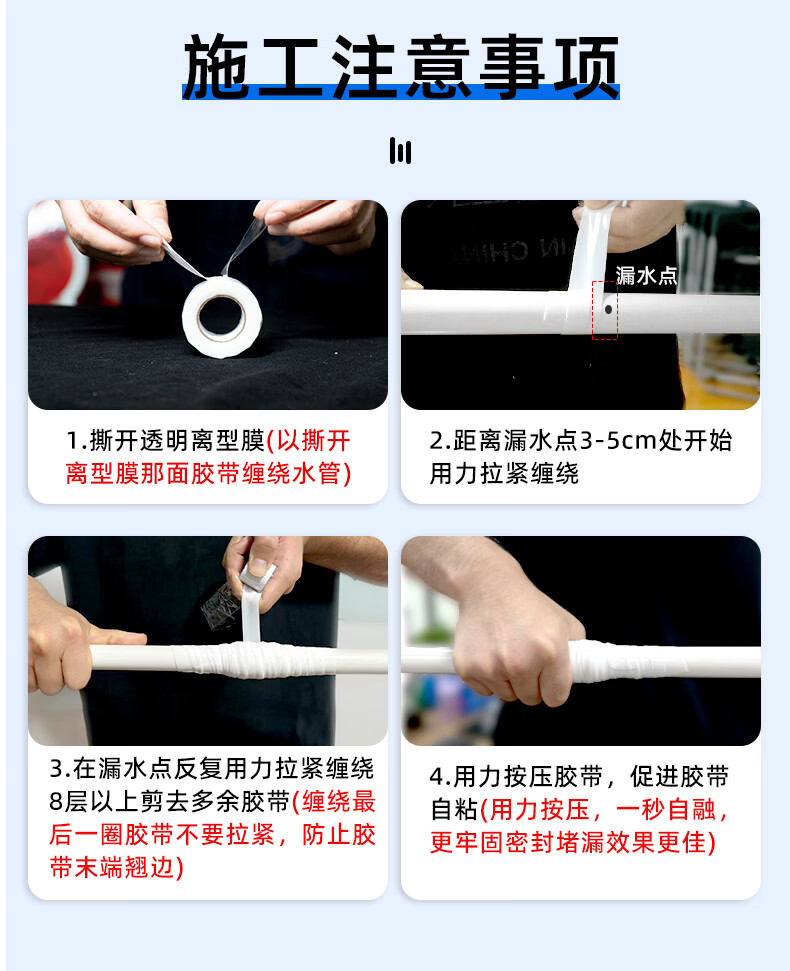 施工注意事项

漏水点

1.撕开透明离型膜(以撕开离型膜那面胶带缠绕水管)

2.距离漏水点3-5cm处开始用力拉紧缠绕

3.在漏水点反复用力拉紧缠绕8层以上剪去多余胶带(缠绕最后一圈胶带不要拉紧，防止胶带末端翘边)

4.用力按压胶带，促进胶带自粘(用力按压，一秒自融，更牢固密封堵漏效果更佳)