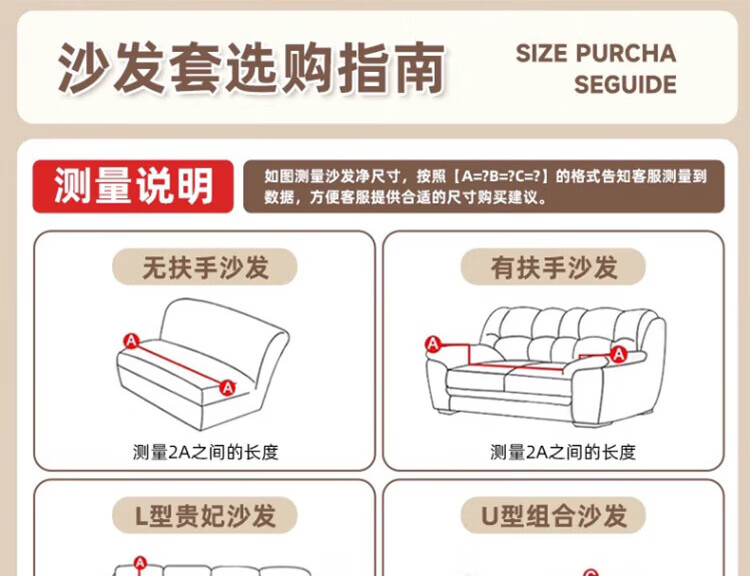 沙发套选购指南

SIZE PURCHA
SEGUIDE

测量说明

如图测量沙发净尺寸，按照【A=?B=?C=?】的格式告知客服测量到数据，方便客服提供合适的尺寸购买建议。

无扶手沙发

A

A

测量2A之间的长度

有扶手沙发

A

A

测量2A之间的长度

L型贵妃沙发

A

U型组合沙发