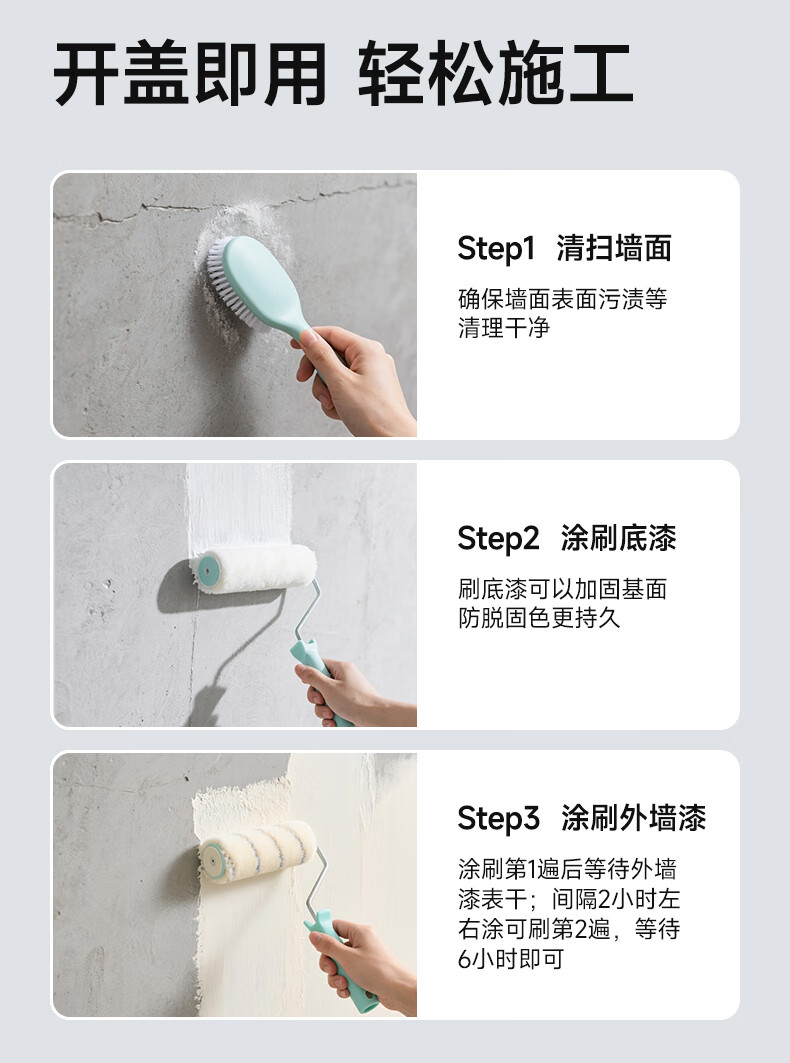 开盖即用 轻松施工

Step1 清扫墙面

确保墙面表面污渍等清理干净

Step2 涂刷底漆

刷底漆可以加固基面防脱固色更持久

Step3 涂刷外墙漆

涂刷第1遍后等待外墙漆表干；间隔2小时左右涂可刷第2遍，等待6小时即可