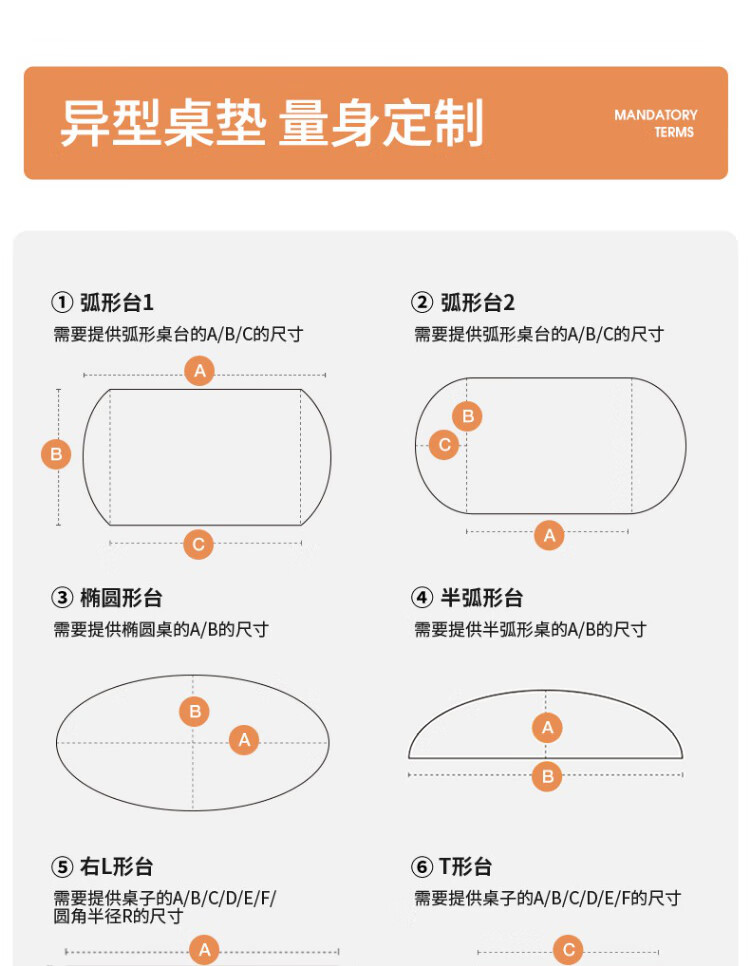 异型桌垫 量身定制

MANDATORY TERMS

① 弧形台1
需要提供弧形桌台的A/B/C的尺寸

A
B
C

② 弧形台2
需要提供弧形桌台的A/B/C的尺寸

B
C
A

③ 椭圆形台
需要提供椭圆桌的A/B的尺寸

B
A

④ 半弧形台
需要提供半弧形桌的A/B的尺寸

A
B

⑤ 右L形台
需要提供桌子的A/B/C/D/E/F/圆角半径R的尺寸

A

⑥ T形台
需要提供桌子的A/B/C/D/E/F的尺寸

C