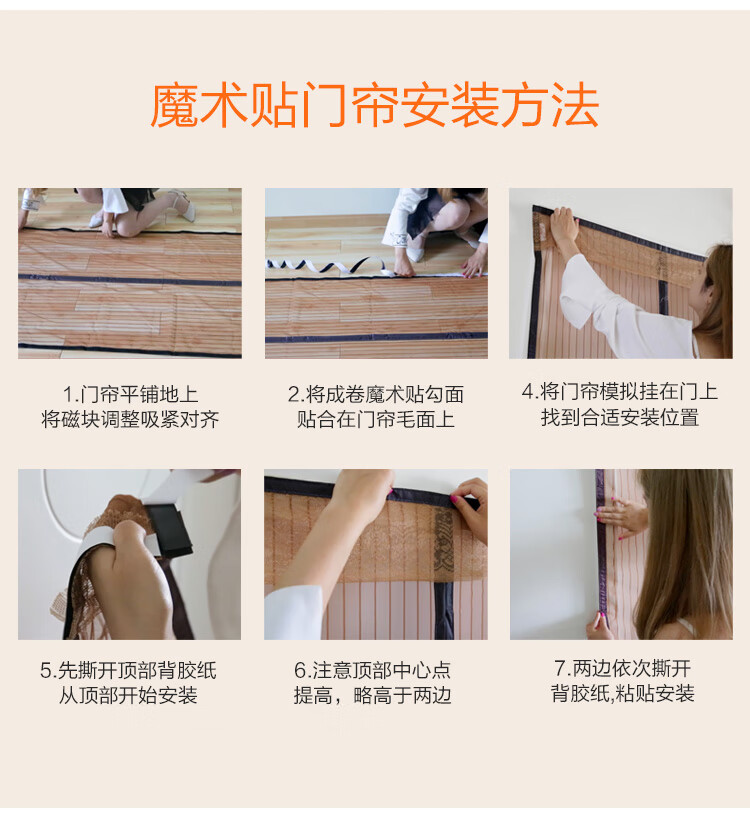 魔术贴门帘安装方法

1.门帘平铺地上
将磁块调整吸紧对齐

2.将成卷魔术贴勾面
贴合在门帘毛面上

4.将门帘模拟挂在门上
找到合适安装位置

5.先撕开顶部背胶纸
从顶部开始安装

6.注意顶部中心点
提高，略高于两边

7.两边依次撕开
背胶纸,粘贴安装