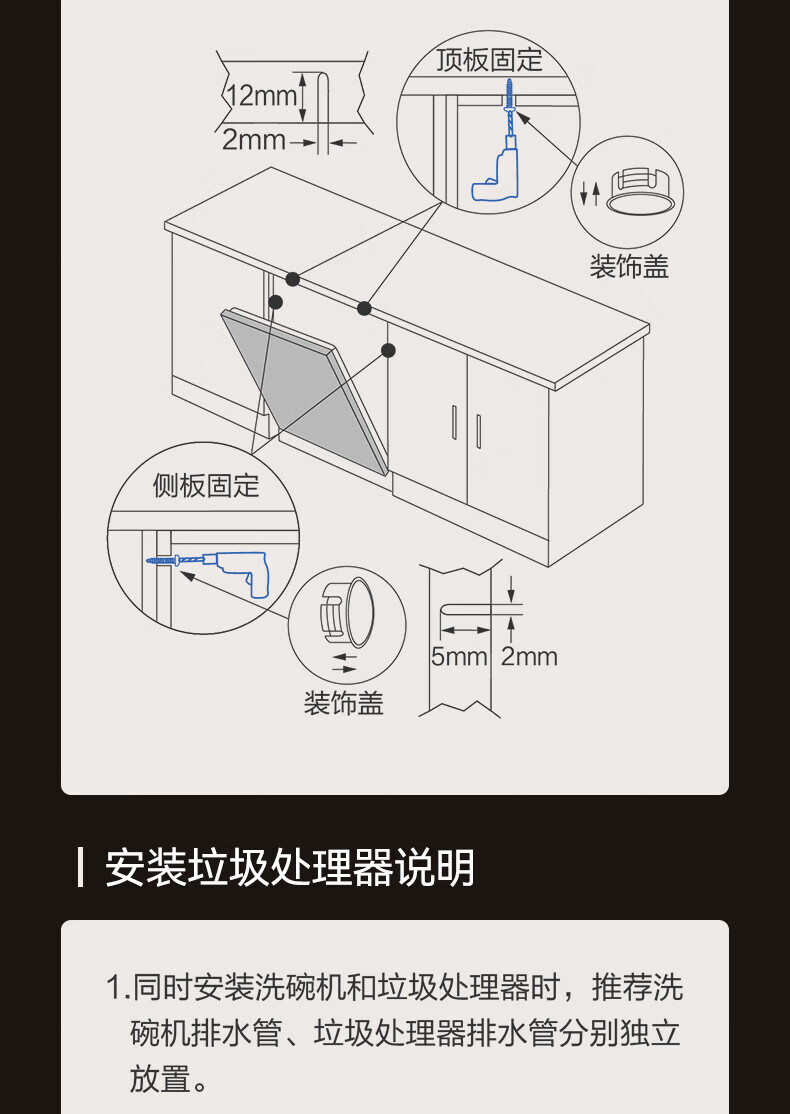 12mm
2mm
顶板固定
装饰盖
侧板固定
装饰盖
5mm
2mm

安装垃圾处理器说明

1.同时安装洗碗机和垃圾处理器时，推荐洗碗机排水管、垃圾处理器排水管分别独立放置。