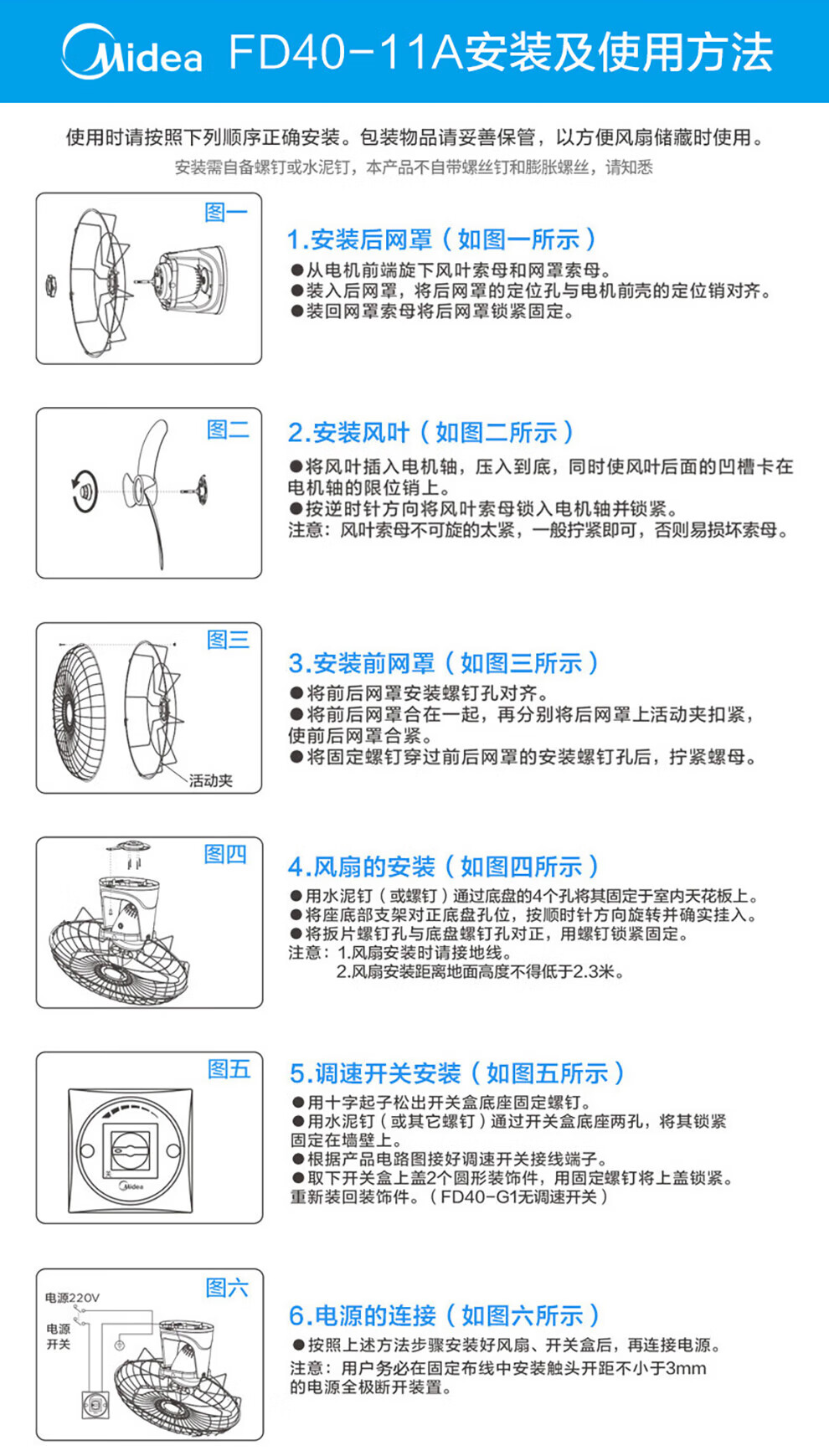 Midea FD40-11A安装及使用方法

使用时请按照下列顺序正确安装。包装物品请妥善保管，以方便风扇储藏时使用。

安装需自备螺钉或水泥钉，本产品不自带螺丝钉和膨胀螺丝，请知悉

图一

1.安装后网罩（如图一所示）

●从电机前端旋下风叶索母和网罩索母。
●装入后网罩，将后网罩的定位孔与电机前壳的定位销对齐。
●装回网罩索母将后网罩锁紧固定。

图二

2.安装风叶（如图二所示）

●将风叶插入电机轴，压入到底，同时使风叶后面的凹槽卡在电机轴的限位销上。
●按逆时针方向将风叶索母锁入电机轴并锁紧。
注意：风叶索母不可旋的太紧，一般拧紧即可，否则易损坏索母。

图三

活动夹

3.安装前网罩（如图三所示）

●将前后网罩安装螺钉孔对齐。
●将前后网罩合在一起，再分别将后网罩上活动夹扣紧，使前后网罩合紧。
●将固定螺钉穿过前后网罩的安装螺钉孔后，拧紧螺母。

图四

4.风扇的安装（如图四所示）

●用水泥钉（或螺钉）通过底盘的4个孔将其固定于室内天花板上。
●将座底部支架对正底盘孔位，按顺时针方向旋转并确实挂入。
●将扳片螺钉孔与底盘螺钉孔对正，用螺钉锁紧固定。
注意：1.风扇安装时请接地线。
2.风扇安装距离地面高度不得低于2.3米。

图五

Midea

5.调速开关安装（如图五所示）

●用十字起子松出开关盒底座固定螺钉。
●用水泥钉（或其它螺钉）通过开关盒底座两孔，将其锁紧固定在墙壁上。
●根据产品电路图接好调速开关接线端子。
●取下开关盒上盖2个圆形装饰件，用固定螺钉将上盖锁紧。重新装回装饰件。（FD40-G1无调速开关）

图六

电源220V

电源开关

6.电源的连接（如图六所示）

●按照上述方法步骤安装好风扇、开关盒后，再连接电源。
注意：用户务必在固定布线中安装触头开距不小于3mm的电源全极断开装置。