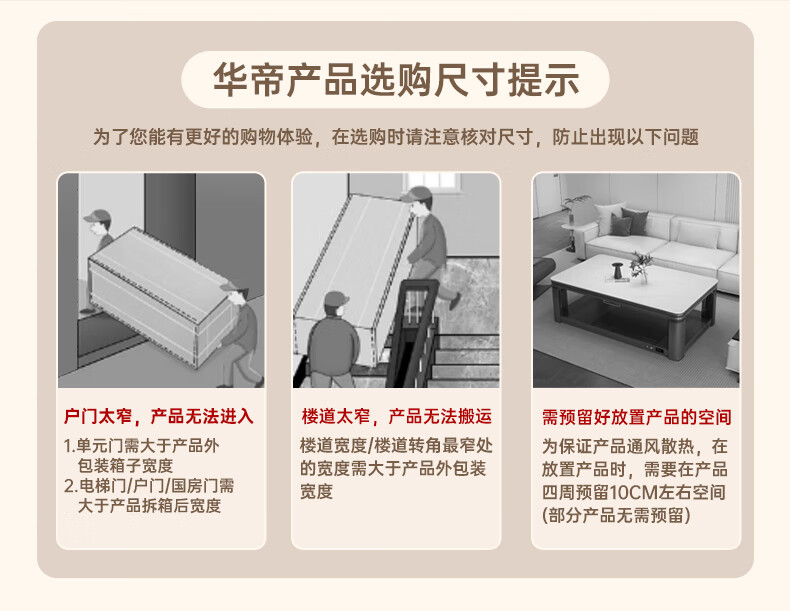 华帝产品选购尺寸提示

为了您能有更好的购物体验，在选购时请注意核对尺寸，防止出现以下问题

户门太窄，产品无法进入

1.单元门需大于产品外包装箱子宽度
2.电梯门/户门/国房门需大于产品拆箱后宽度

楼道太窄，产品无法搬运

楼道宽度/楼道转角最窄处的宽度需大于产品外包装宽度

需预留好放置产品的空间

为保证产品通风散热，在放置产品时，需要在产品四周预留10CM左右空间(部分产品无需预留)