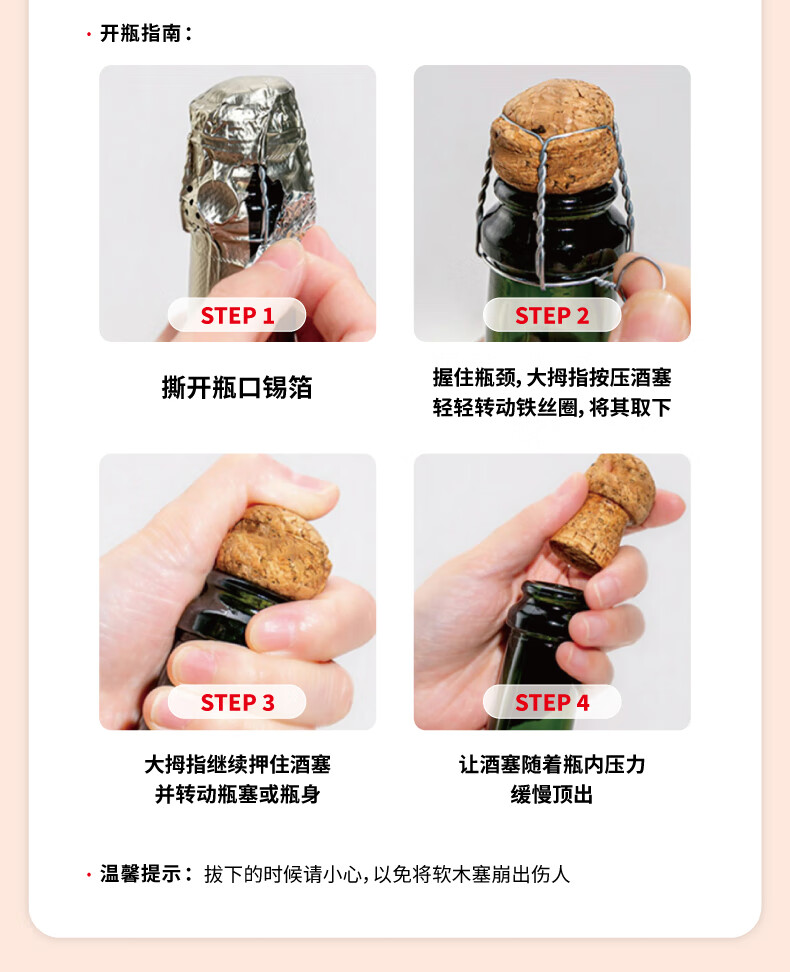 · 开瓶指南：

STEP 1

撕开瓶口锡箔

STEP 2

握住瓶颈，大拇指按压酒塞
轻轻转动铁丝圈，将其取下

STEP 3

大拇指继续押住酒塞
并转动瓶塞或瓶身

STEP 4

让酒塞随着瓶内压力
缓慢顶出

· 温馨提示：拔下的时候请小心，以免将软木塞崩出伤人