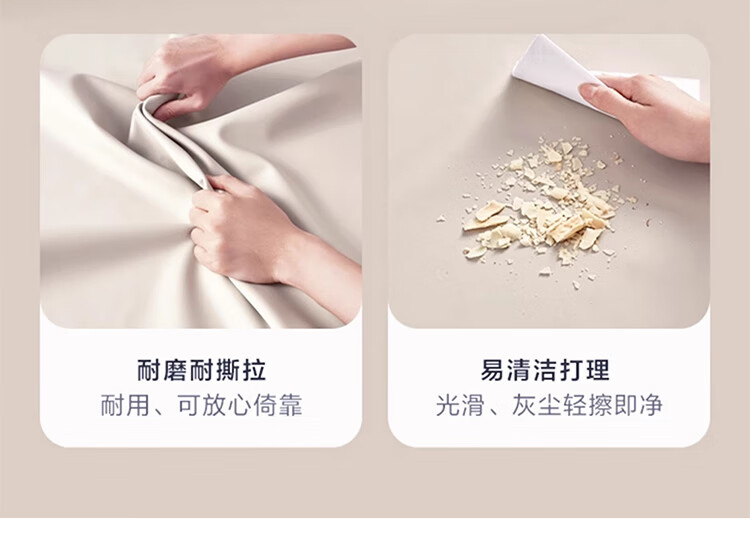 耐磨耐撕拉
耐用、可放心倚靠

易清洁打理
光滑、灰尘轻擦即净