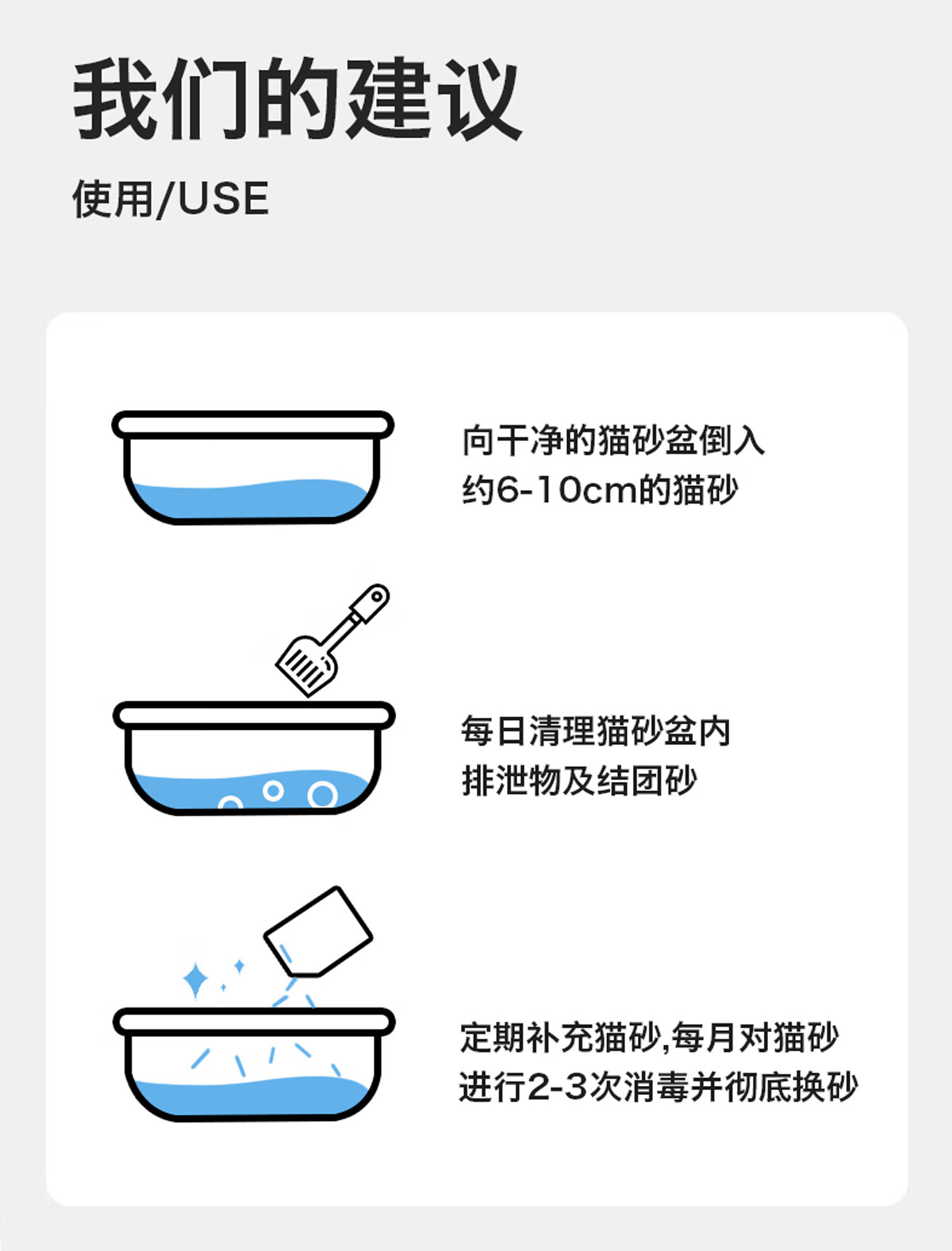 我们的建议

使用/USE

向干净的猫砂盆倒入约6-10cm的猫砂

每日清理猫砂盆内排泄物及结团砂

定期补充猫砂,每月对猫砂进行2-3次消毒并彻底换砂