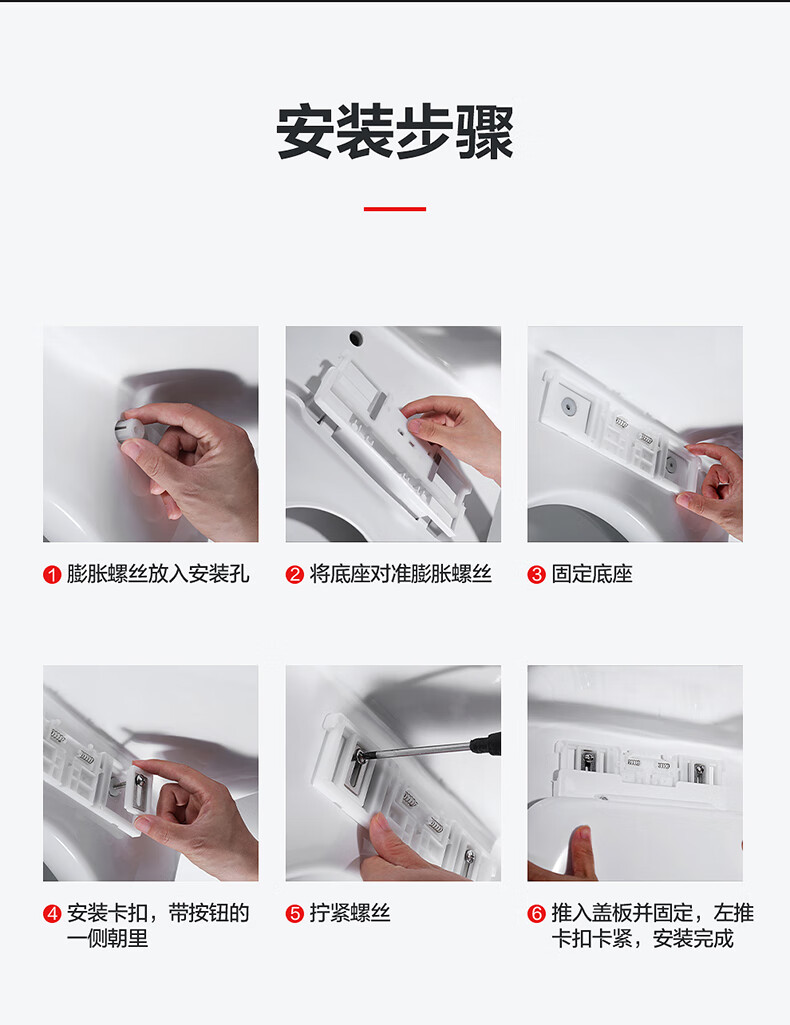 安装步骤

❶ 膨胀螺丝放入安装孔

❷ 将底座对准膨胀螺丝

❸ 固定底座

❹ 安装卡扣，带按钮的一侧朝里

❺ 拧紧螺丝

❻ 推入盖板并固定，左推卡扣卡紧，安装完成