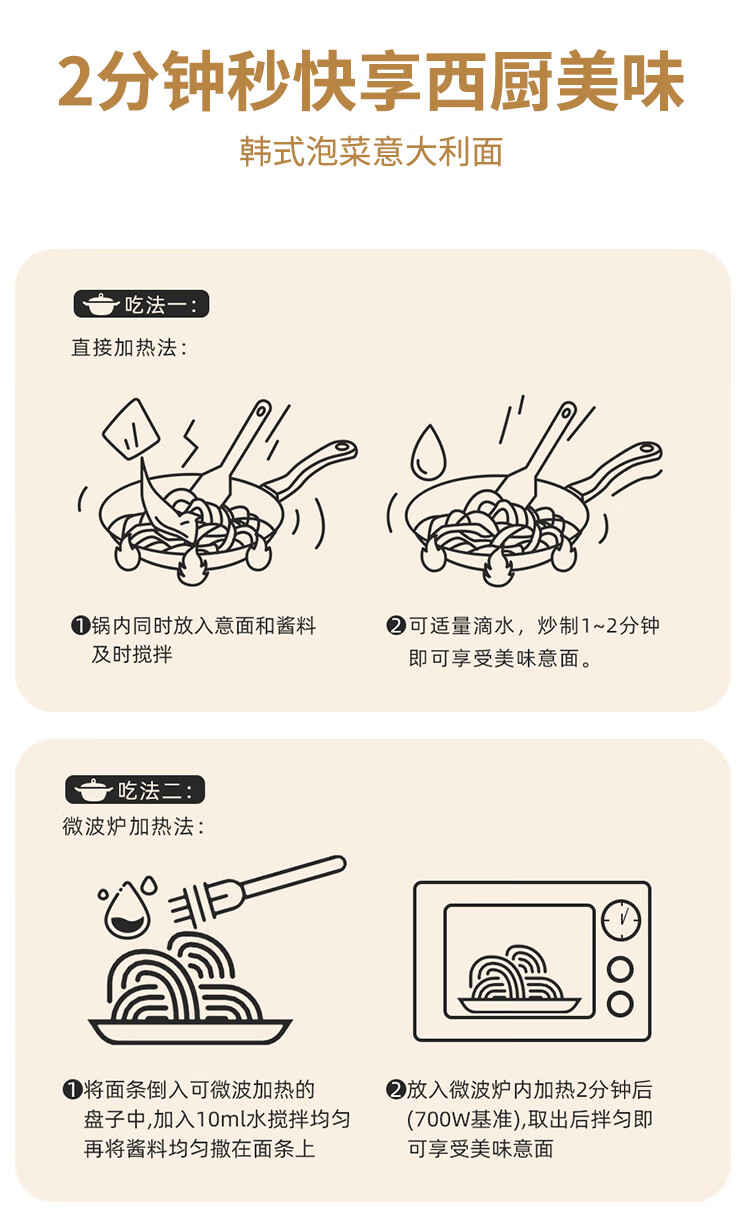 2分钟秒快享西厨美味

韩式泡菜意大利面

吃法一:

直接加热法:

❶锅内同时放入意面和酱料及时搅拌

❷可适量滴水，炒制1~2分钟即可享受美味意面。

吃法二:

微波炉加热法:

❶将面条倒入可微波加热的盘子中,加入10ml水搅拌均匀再将酱料均匀撒在面条上

❷放入微波炉内加热2分钟后(700W基准),取出后拌匀即可享受美味意面