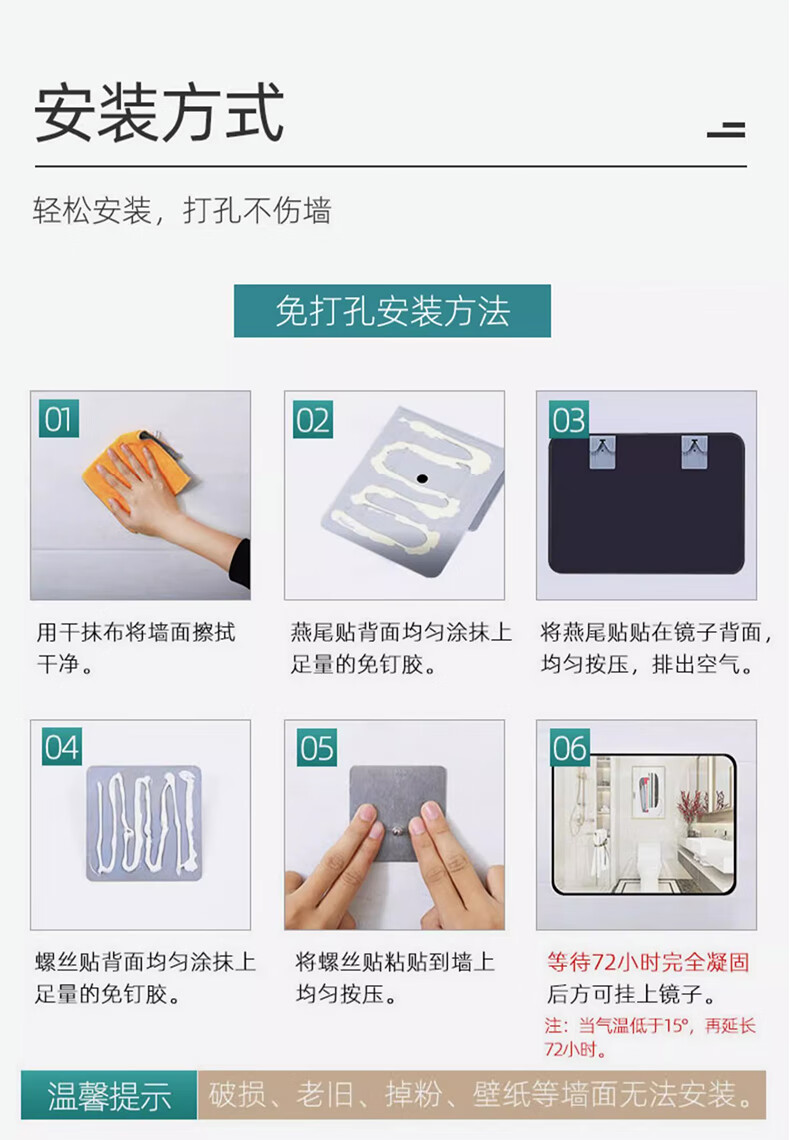 安装方式

轻松安装，打孔不伤墙

免打孔安装方法

01

用干抹布将墙面擦拭干净。

02

燕尾贴背面均匀涂抹上足量的免钉胶。

03

将燕尾贴贴在镜子背面，均匀按压，排出空气。

04

螺丝贴背面均匀涂抹上足量的免钉胶。

05

将螺丝贴粘贴到墙上均匀按压。

06

等待72小时完全凝固后方可挂上镜子。

注：当气温低于15°，再延长72小时。

温馨提示 破损、老旧、掉粉、壁纸等墙面无法安装。