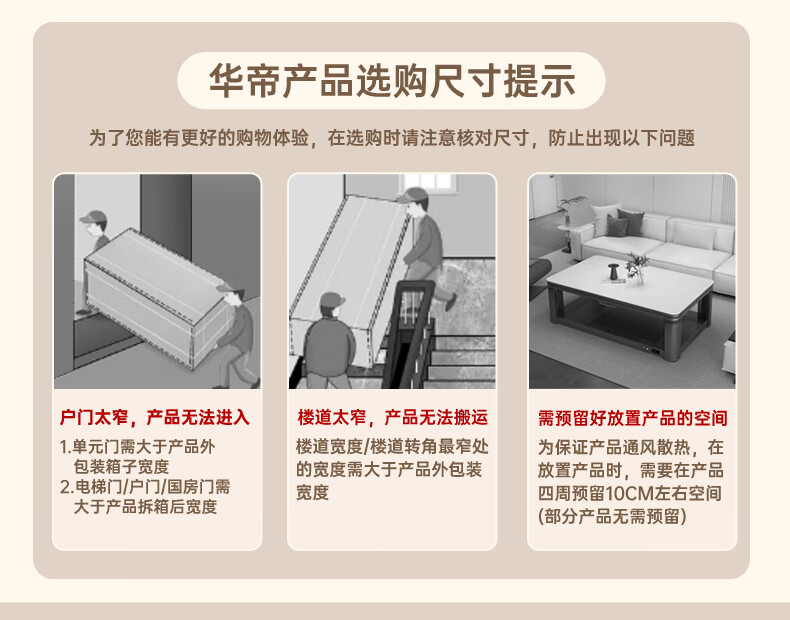 华帝产品选购尺寸提示

为了您能有更好的购物体验，在选购时请注意核对尺寸，防止出现以下问题

户门太窄，产品无法进入

1.单元门需大于产品外包装箱子宽度
2.电梯门/户门/国房门需大于产品拆箱后宽度

楼道太窄，产品无法搬运

楼道宽度/楼道转角最窄处的宽度需大于产品外包装宽度

需预留好放置产品的空间

为保证产品通风散热，在放置产品时，需要在产品四周预留10CM左右空间(部分产品无需预留)