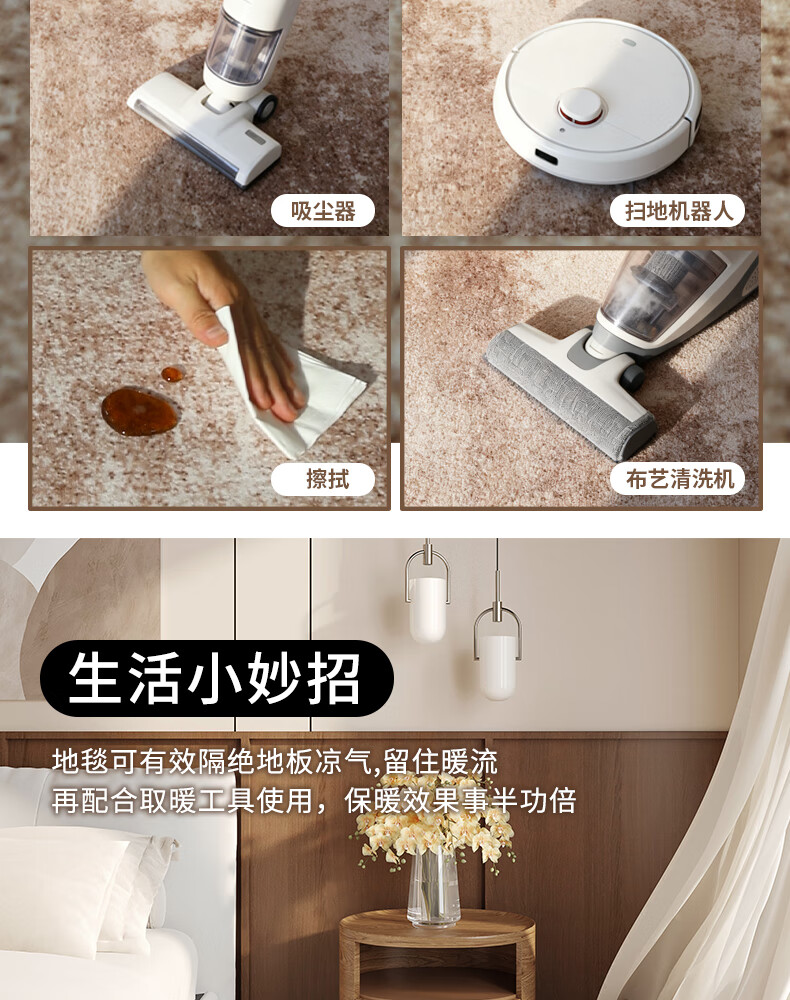 吸尘器

扫地机器人

擦拭

布艺清洗机

生活小妙招

地毯可有效隔绝地板凉气,留住暖流
再配合取暖工具使用，保暖效果事半功倍