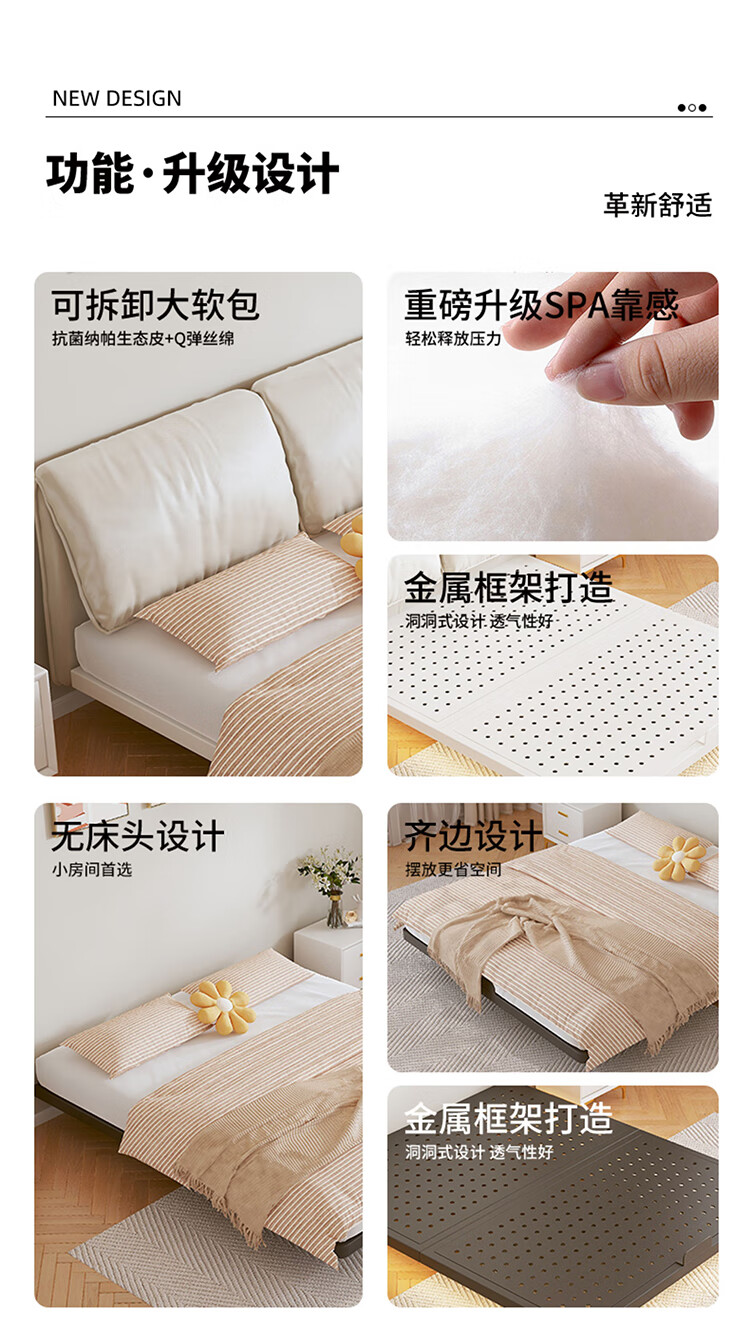 NEW DESIGN

功能·升级设计

革新舒适

可拆卸大软包
抗菌纳帕生态皮+Q弹丝绵

重磅升级SPA靠感
轻松释放压力

金属框架打造
洞洞式设计 透气性好

无床头设计
小房间首选

齐边设计
摆放更省空间

金属框架打造
洞洞式设计 透气性好