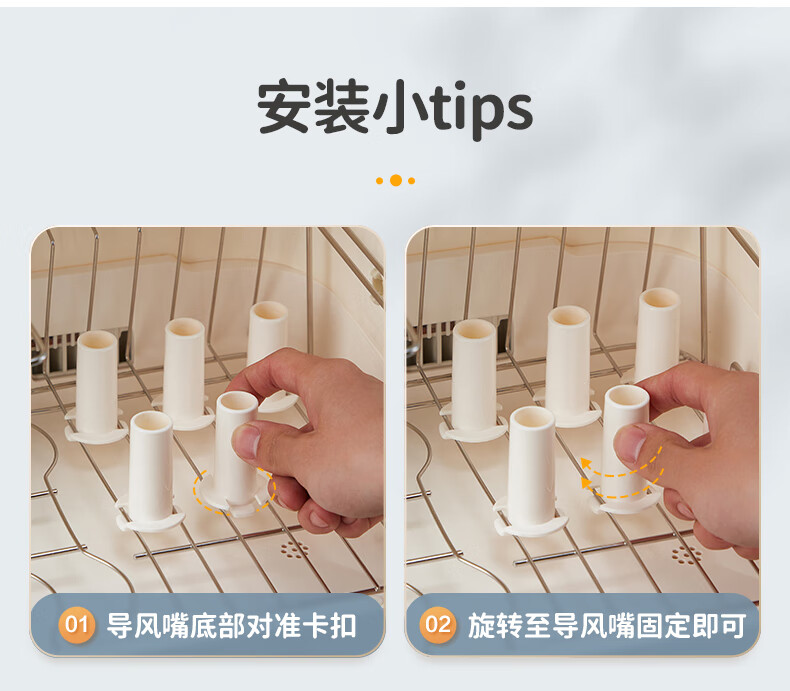 安装小tips

01 导风嘴底部对准卡扣

02 旋转至导风嘴固定即可