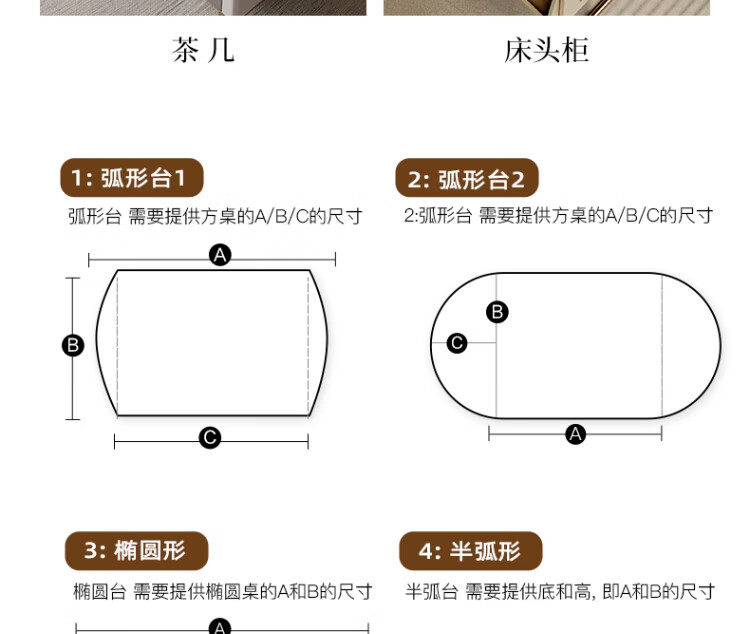 茶几

床头柜

1: 弧形台1

弧形台 需要提供方桌的A/B/C的尺寸

A

B

C

2: 弧形台2

2:弧形台 需要提供方桌的A/B/C的尺寸

B

C

A

3: 椭圆形

椭圆台 需要提供椭圆桌的A和B的尺寸

A

4: 半弧形

半弧台 需要提供底和高, 即A和B的尺寸