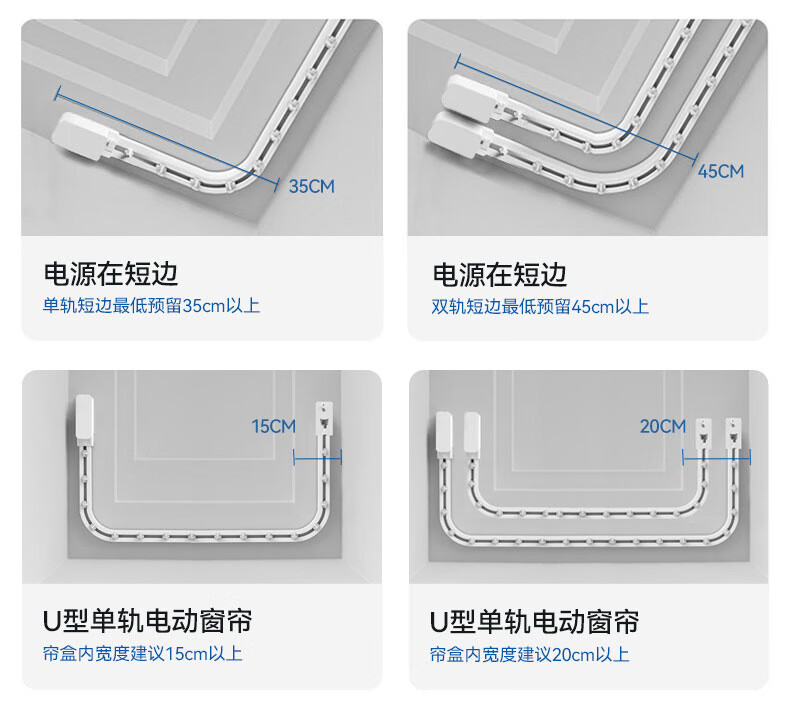 35CM

电源在短边
单轨短边最低预留35cm以上

45CM

电源在短边
双轨短边最低预留45cm以上

15CM

U型单轨电动窗帘
帘盒内宽度建议15cm以上

20CM

U型单轨电动窗帘
帘盒内宽度建议20cm以上