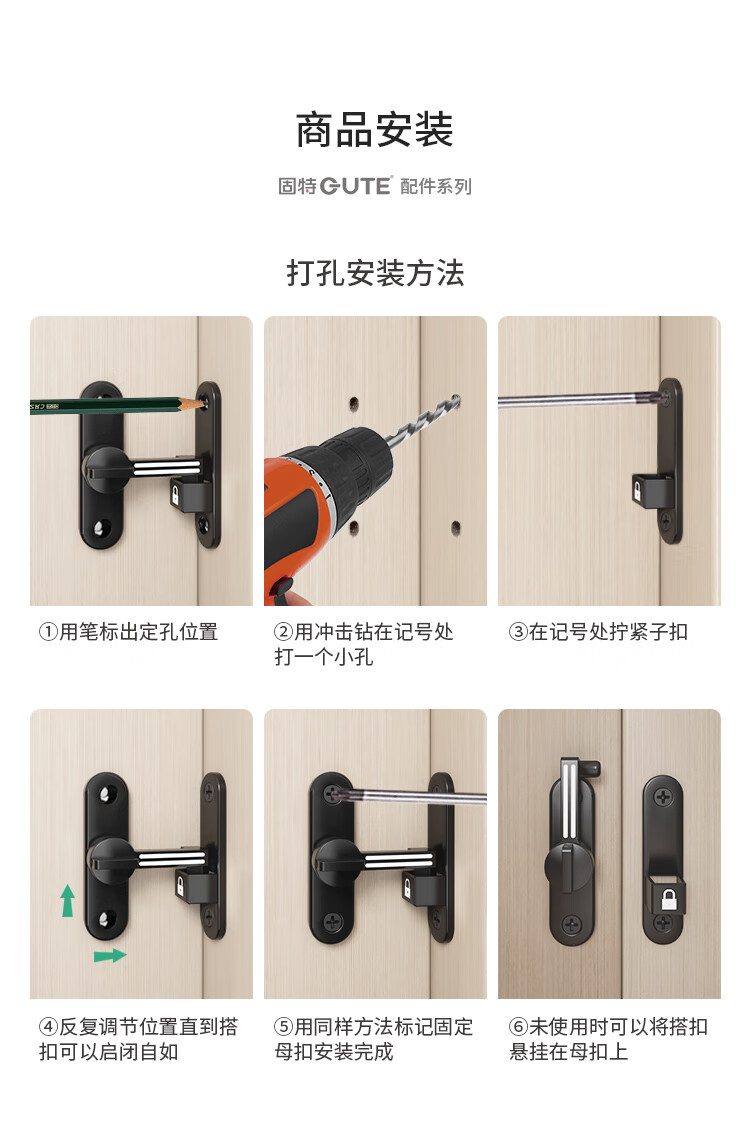 商品安装

固特GUTE® 配件系列

打孔安装方法

①用笔标出定孔位置

②用冲击钻在记号处打一个小孔

③在记号处拧紧子扣

④反复调节位置直到搭扣可以启闭自如

⑤用同样方法标记固定母扣安装完成

⑥未使用时可以将搭扣悬挂在母扣上