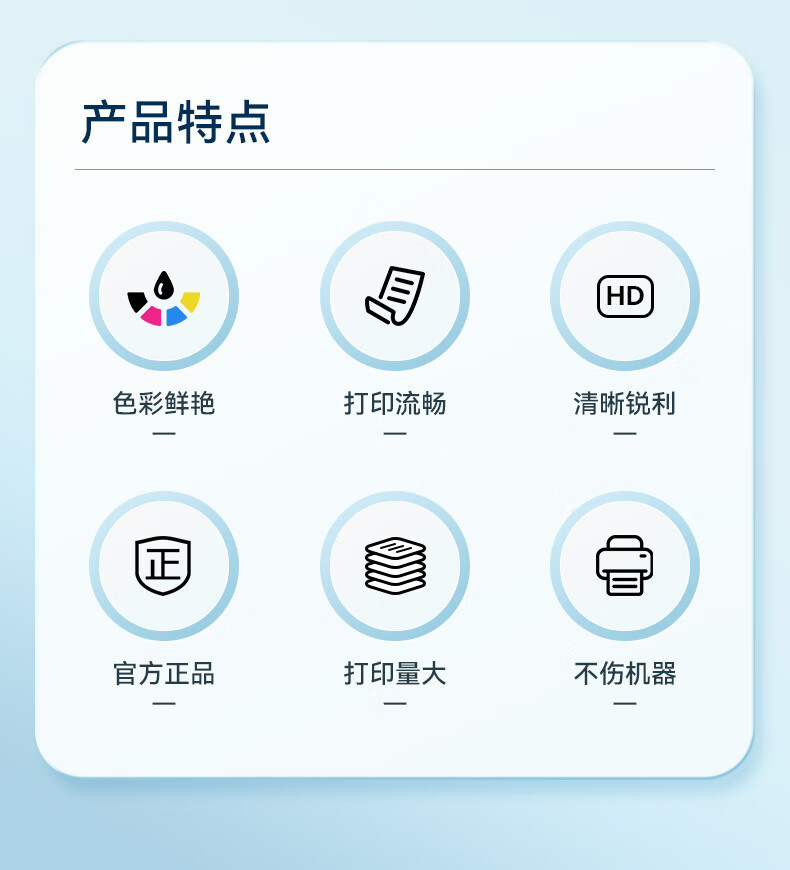 产品特点

HD

色彩鲜艳

打印流畅

清晰锐利

正

官方正品

打印量大

不伤机器