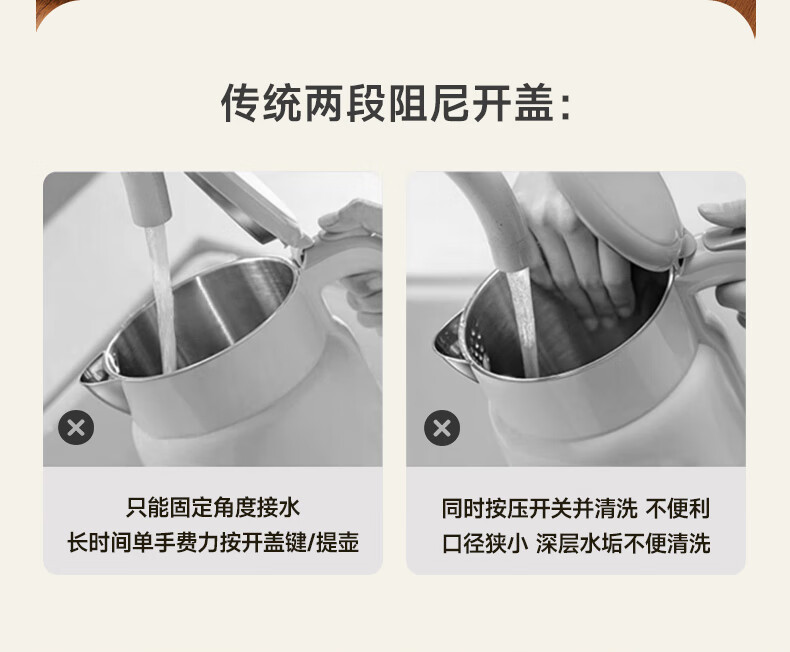 传统两段阻尼开盖:

只能固定角度接水
长时间单手费力按开盖键/提壶

同时按压开关并清洗 不便利
口径狭小 深层水垢不便清洗