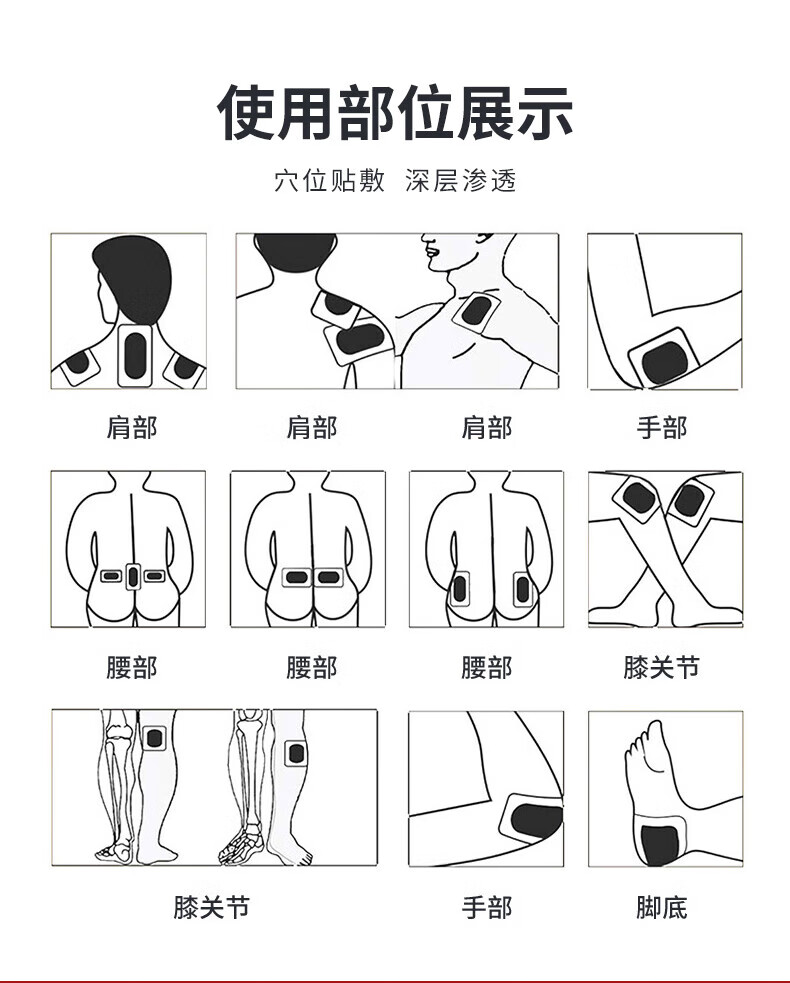 使用部位展示

穴位贴敷 深层渗透

肩部

肩部

肩部

手部

腰部

腰部

腰部

膝关节

膝关节

手部

脚底