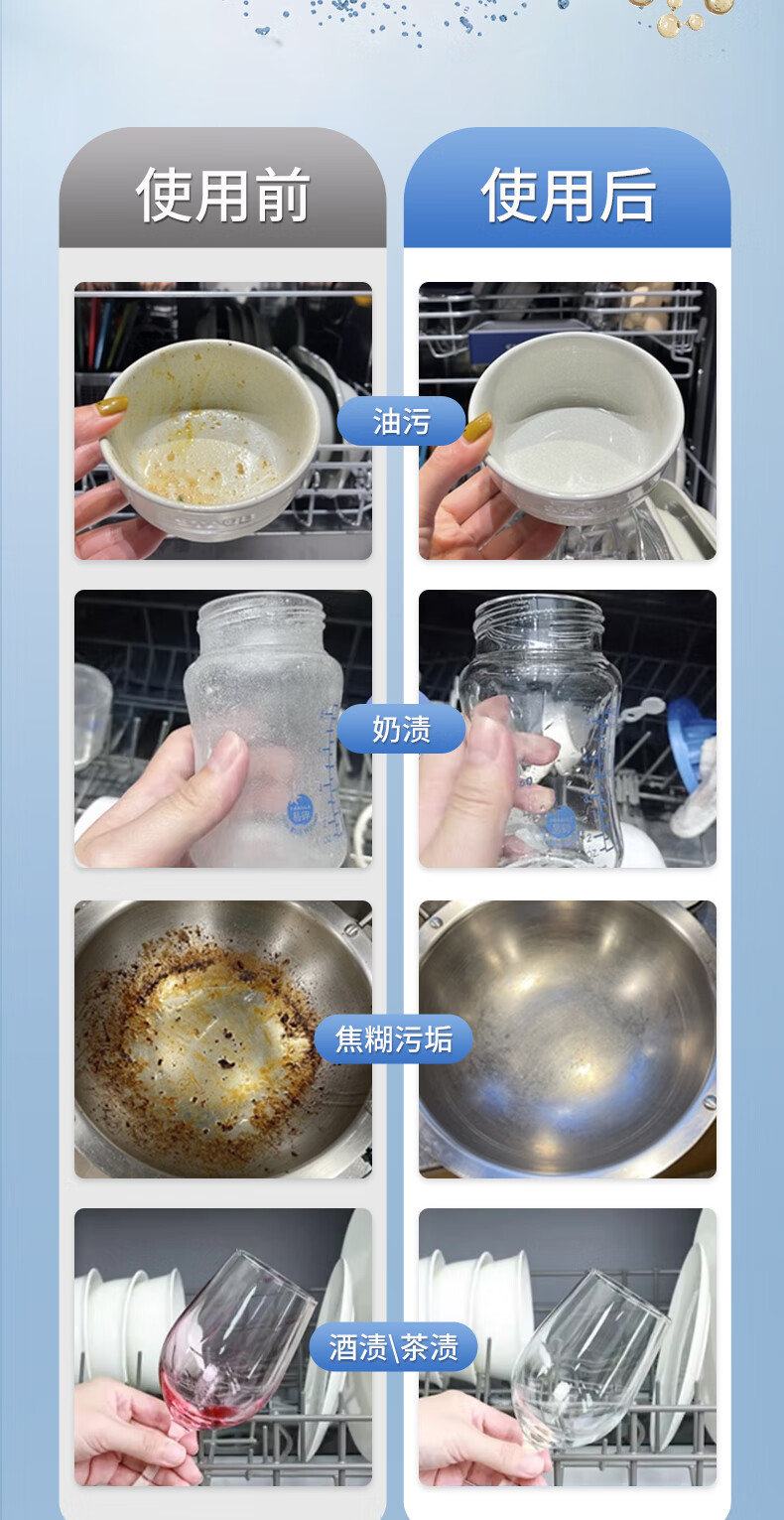 使用前

使用后

油污

奶渍

焦糊污垢

酒渍\茶渍