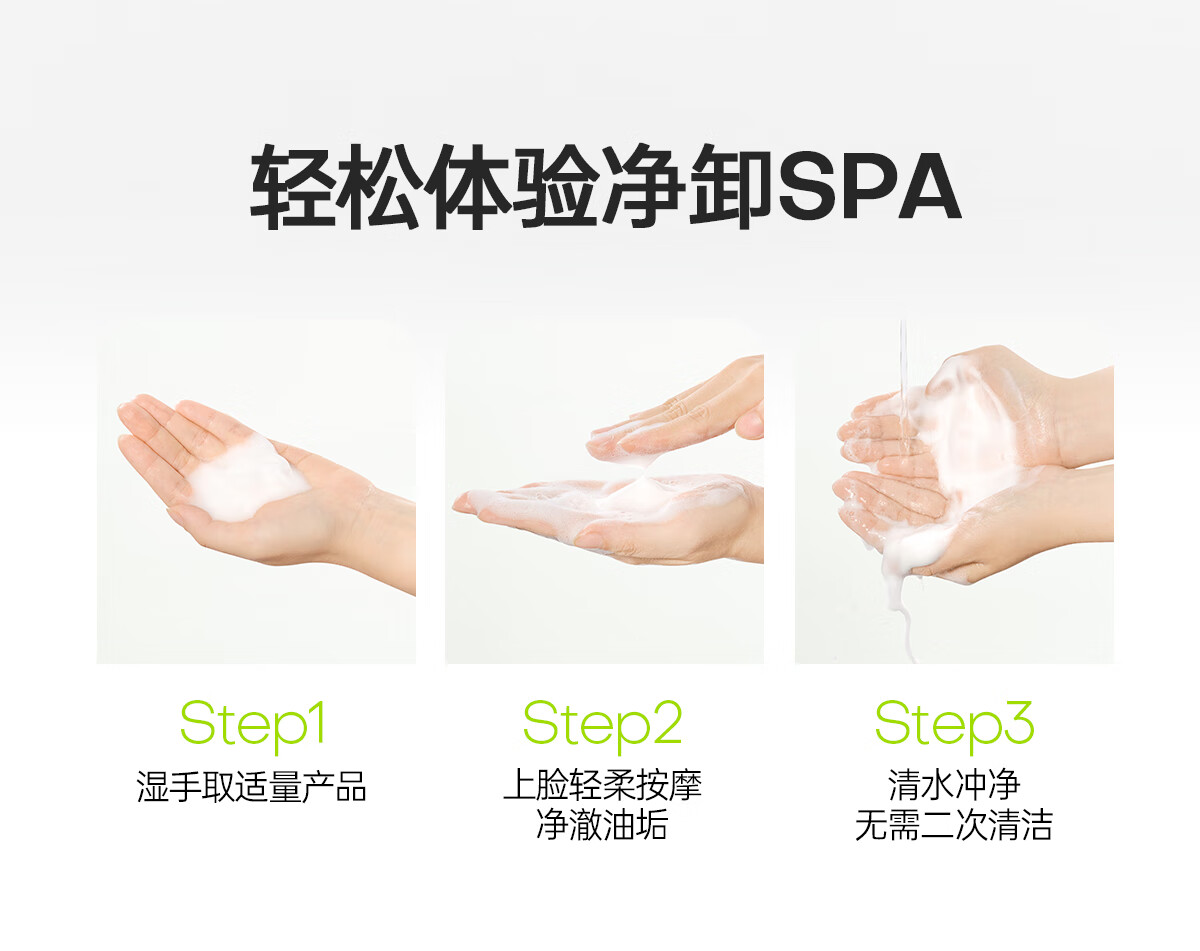 轻松体验净卸SPA

Step1
湿手取适量产品

Step2
上脸轻柔按摩
净澈油垢

Step3
清水冲净
无需二次清洁