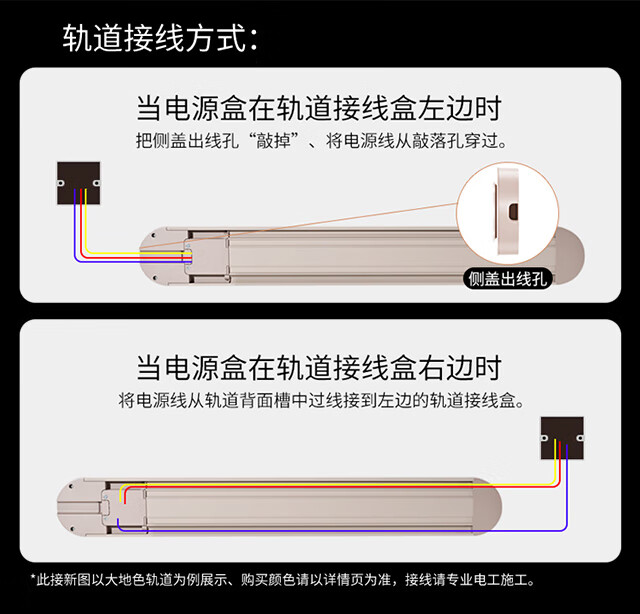 轨道接线方式：

当电源盒在轨道接线盒左边时

把侧盖出线孔“敲掉”、将电源线从敲落孔穿过。

侧盖出线孔

当电源盒在轨道接线盒右边时

将电源线从轨道背面槽中过线接到左边的轨道接线盒。

*此接新图以大地色轨道为例展示、购买颜色请以详情页为准，接线请专业电工施工。