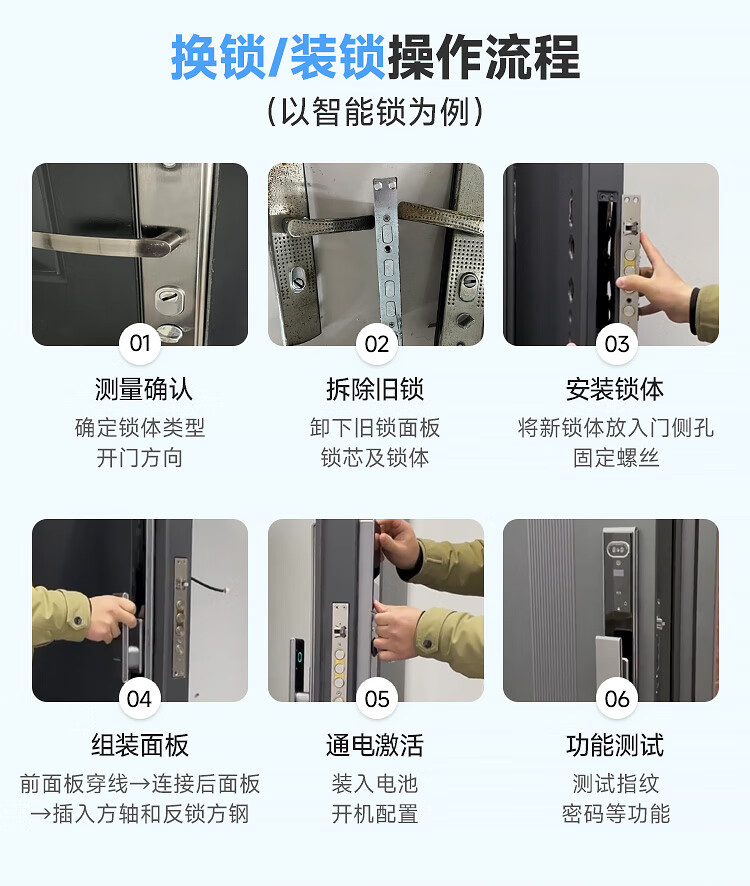 换锁/装锁操作流程
（以智能锁为例）

01
测量确认
确定锁体类型
开门方向

02
拆除旧锁
卸下旧锁面板
锁芯及锁体

03
安装锁体
将新锁体放入门侧孔
固定螺丝

04
组装面板
前面板穿线→连接后面板
→插入方轴和反锁方钢

05
通电激活
装入电池
开机配置

06
功能测试
测试指纹
密码等功能