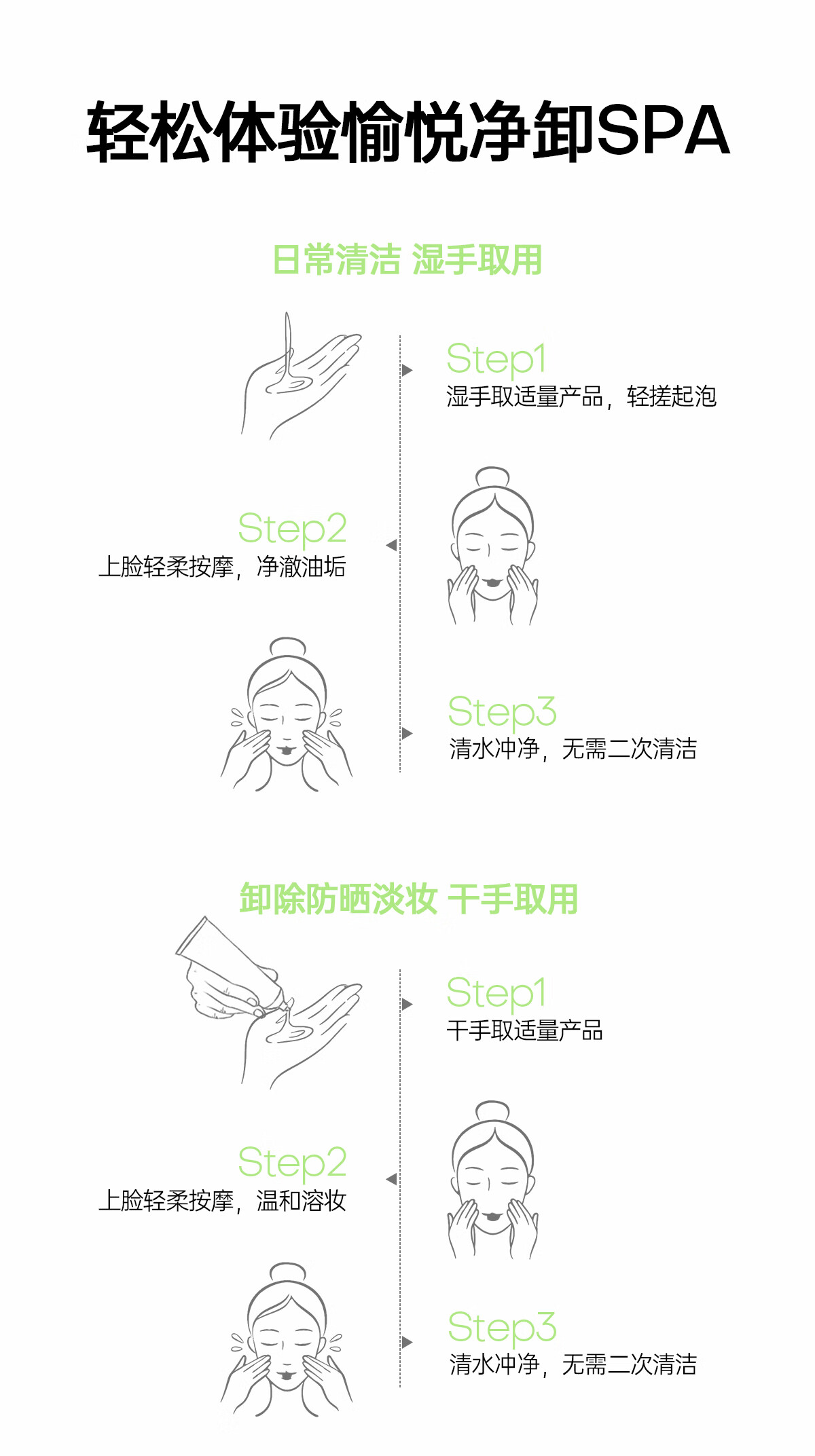 轻松体验愉悦净卸SPA

日常清洁 湿手取用

Step1
湿手取适量产品，轻搓起泡

Step2
上脸轻柔按摩，净澈油垢

Step3
清水冲净，无需二次清洁

卸除防晒淡妆 干手取用

Step1
干手取适量产品

Step2
上脸轻柔按摩，温和溶妆

Step3
清水冲净，无需二次清洁