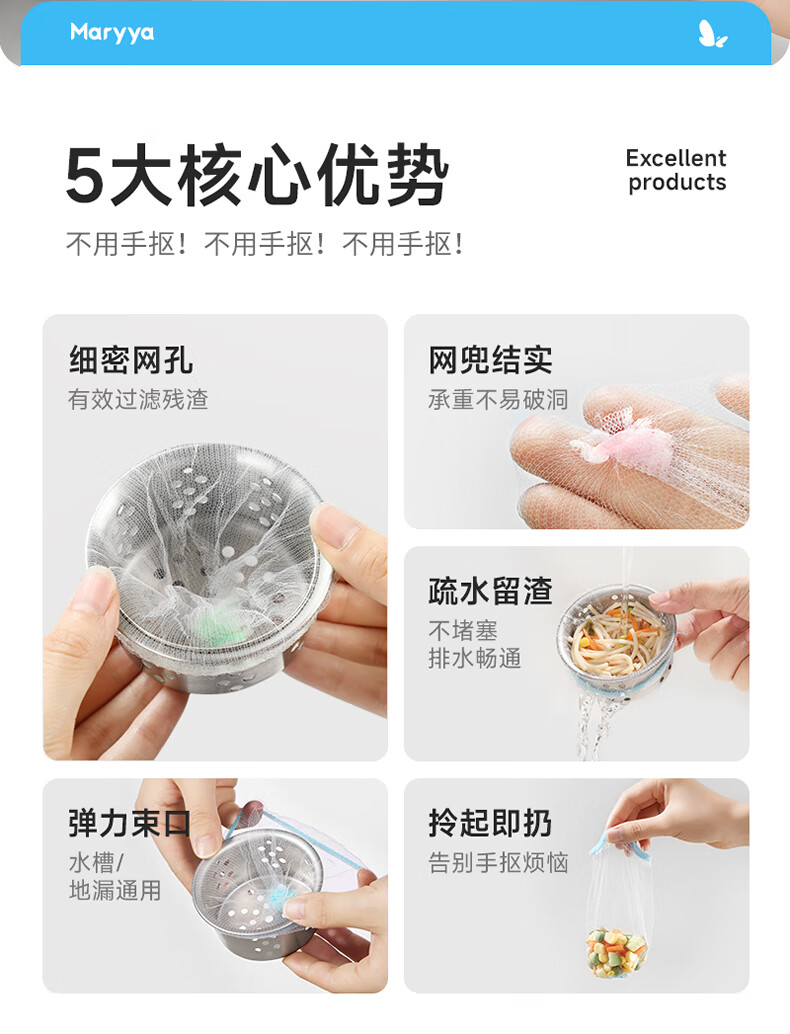 Maryya

5大核心优势

Excellent products

不用手抠！不用手抠！不用手抠！

细密网孔
有效过滤残渣

网兜结实
承重不易破洞

疏水留渣
不堵塞
排水畅通

弹力束口
水槽/
地漏通用

拎起即扔
告别手抠烦恼