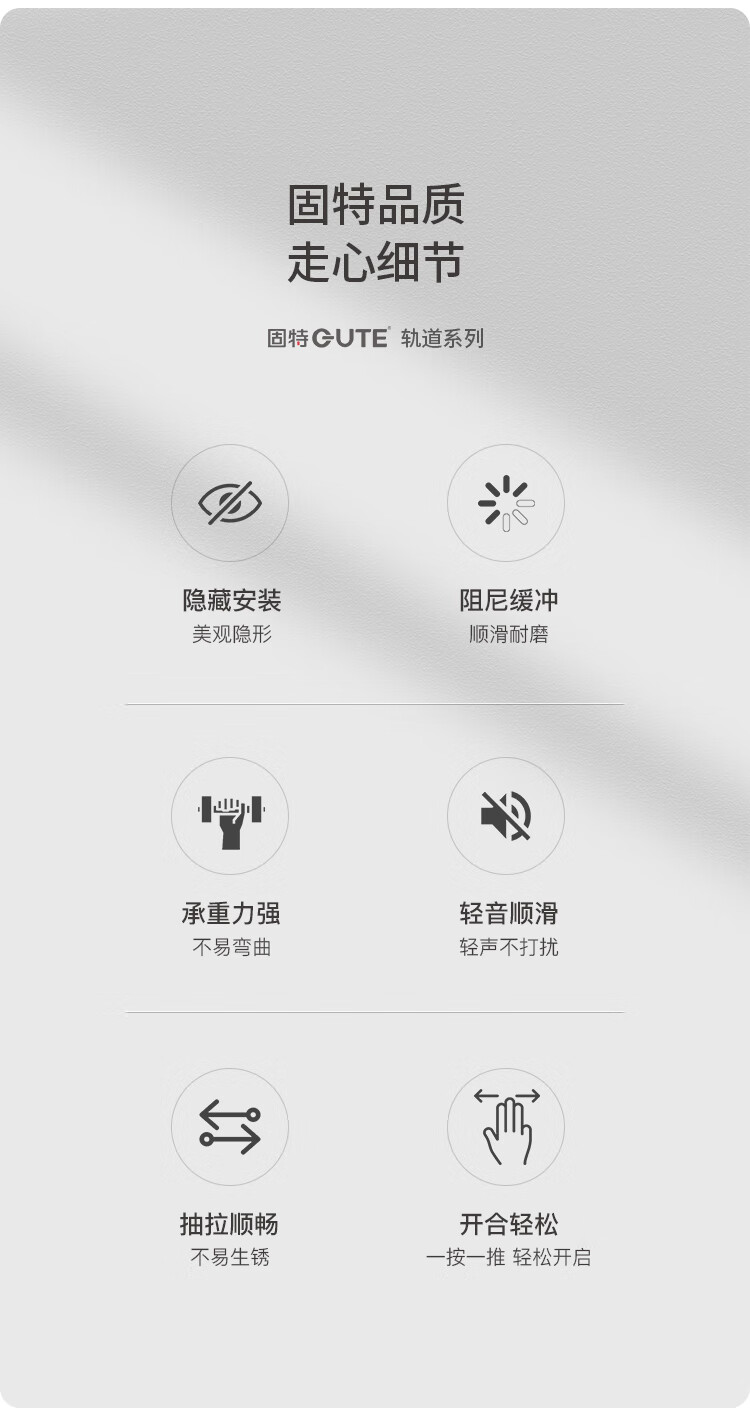 固特品质
走心细节

固特GUTE® 轨道系列

隐藏安装
美观隐形

阻尼缓冲
顺滑耐磨

承重力强
不易弯曲

轻音顺滑
轻声不打扰

抽拉顺畅
不易生锈

开合轻松
一按一推 轻松开启