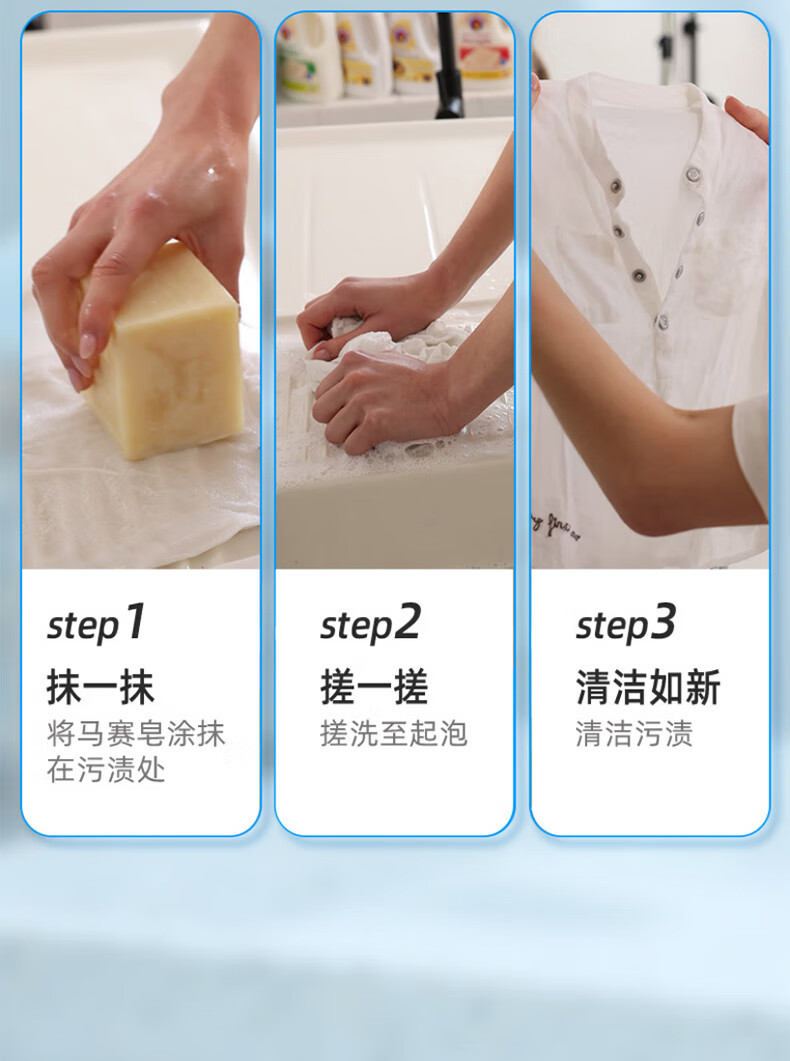 step1
抹一抹
将马赛皂涂抹在污渍处

step2
搓一搓
搓洗至起泡

step3
清洁如新
清洁污渍