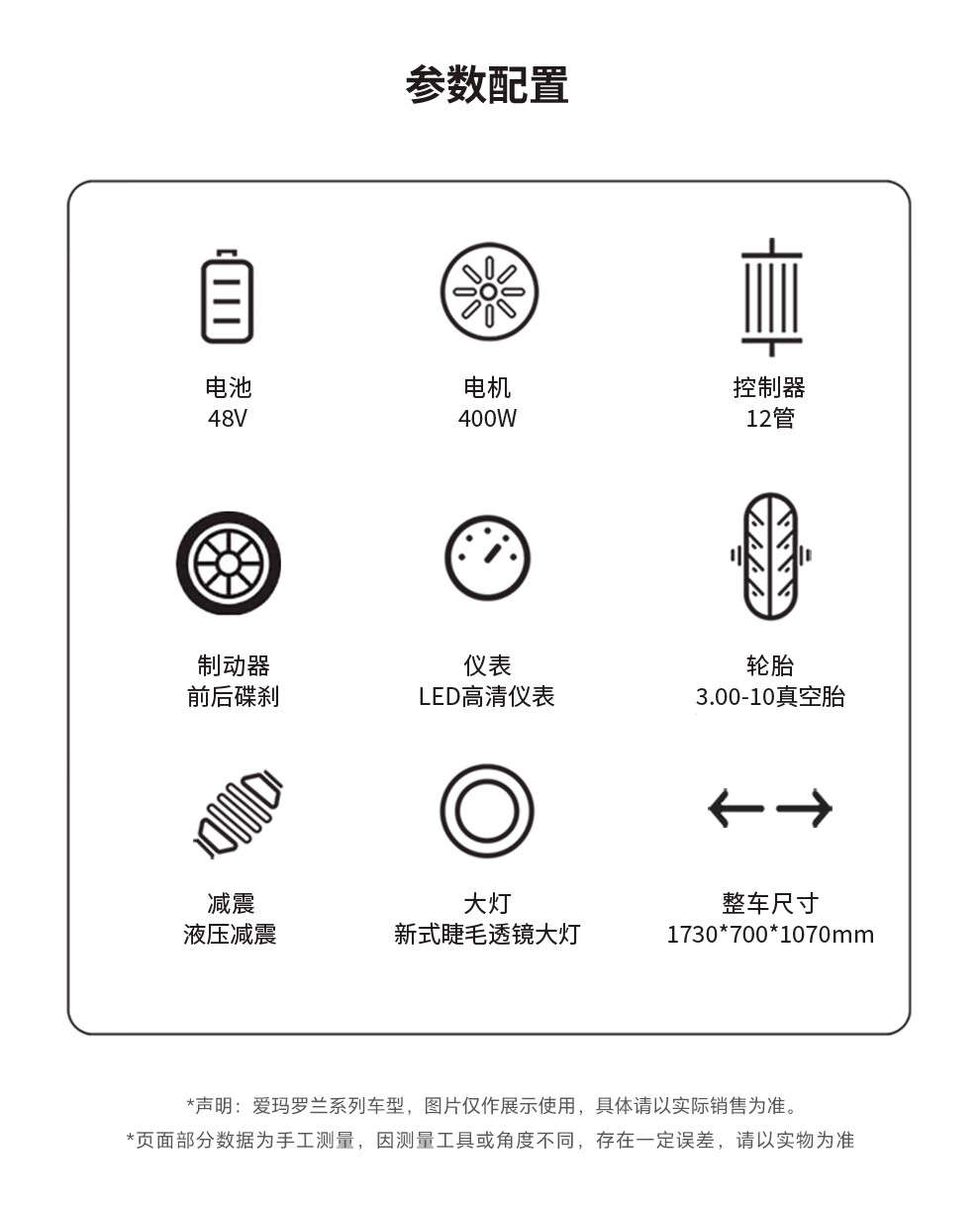 参数配置

电池
48V

电机
400W

控制器
12管

制动器
前后碟刹

仪表
LED高清仪表

轮胎
3.00-10真空胎

减震
液压减震

大灯
新式睫毛透镜大灯

整车尺寸
1730*700*1070mm

*声明：爱玛罗兰系列车型，图片仅作展示使用，具体请以实际销售为准。
*页面部分数据为手工测量，因测量工具或角度不同，存在一定误差，请以实物为准