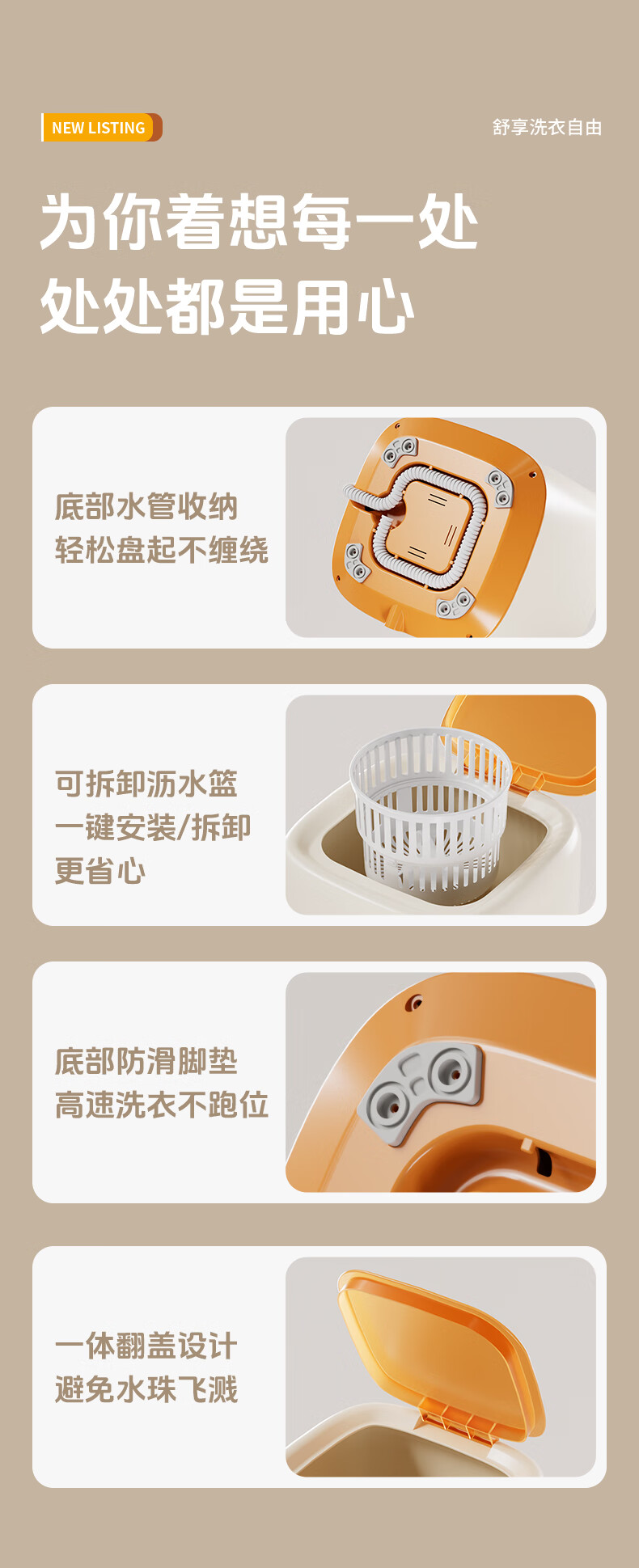 NEW LISTING

舒享洗衣自由

为你着想每一处
处处都是用心

底部水管收纳
轻松盘起不缠绕

可拆卸沥水篮
一键安装/拆卸
更省心

底部防滑脚垫
高速洗衣不跑位

一体翻盖设计
避免水珠飞溅