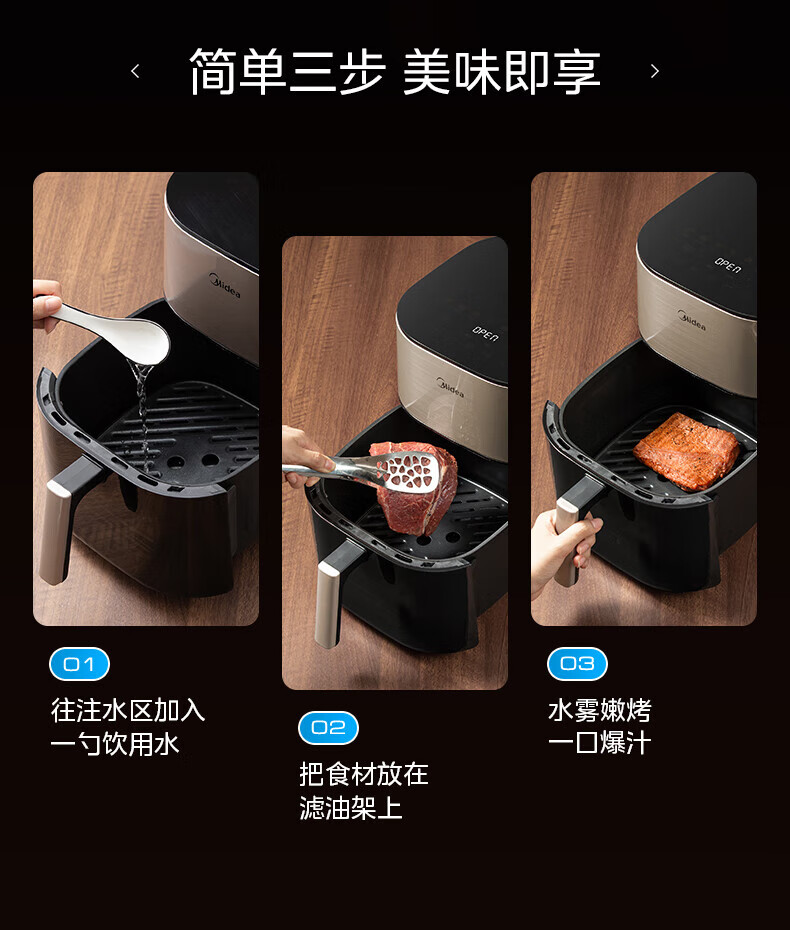 ‹ 简单三步 美味即享 ›

Midea

OPEN

Midea

OPEN

Midea

01
往注水区加入
一勺饮用水

02
把食材放在
滤油架上

03
水雾嫩烤
一口爆汁