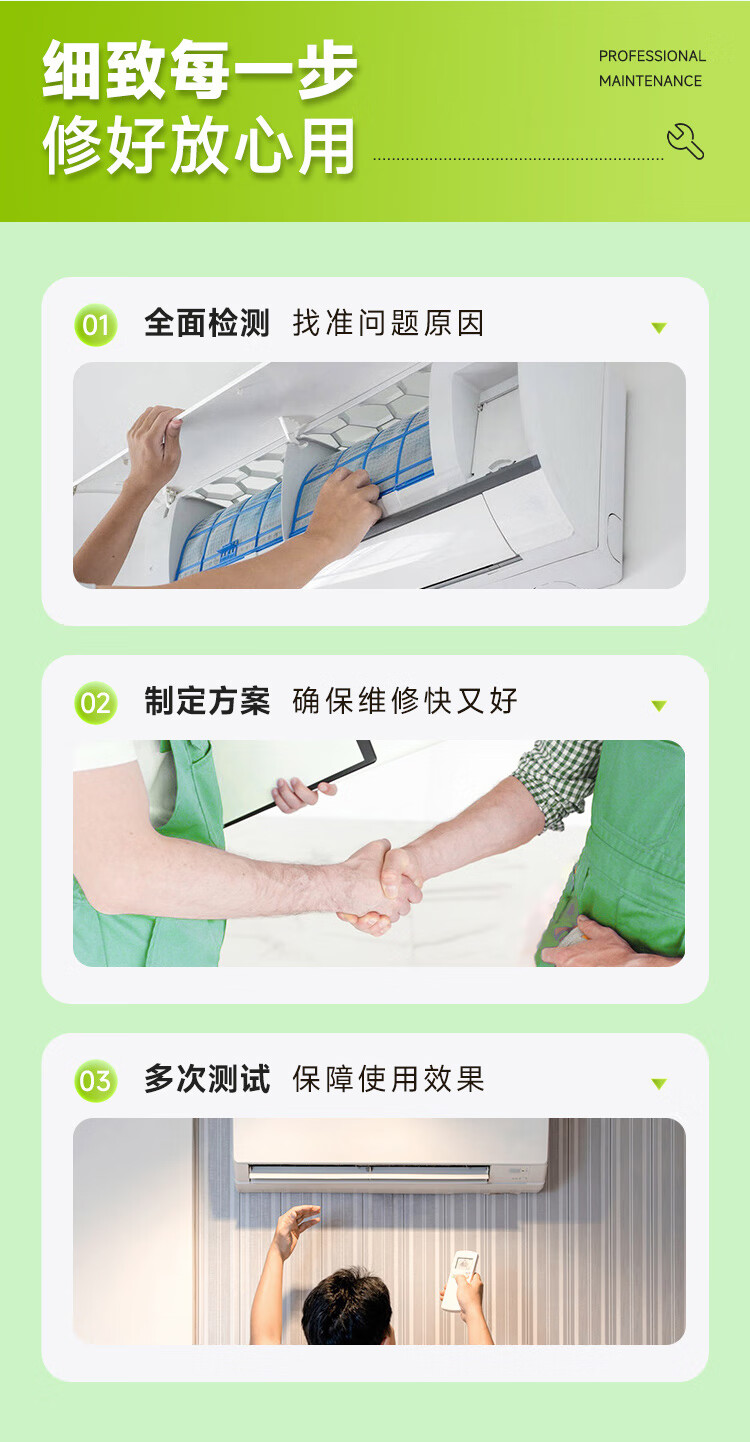 细致每一步
修好放心用

PROFESSIONAL
MAINTENANCE

01 全面检测 找准问题原因

02 制定方案 确保维修快又好

03 多次测试 保障使用效果