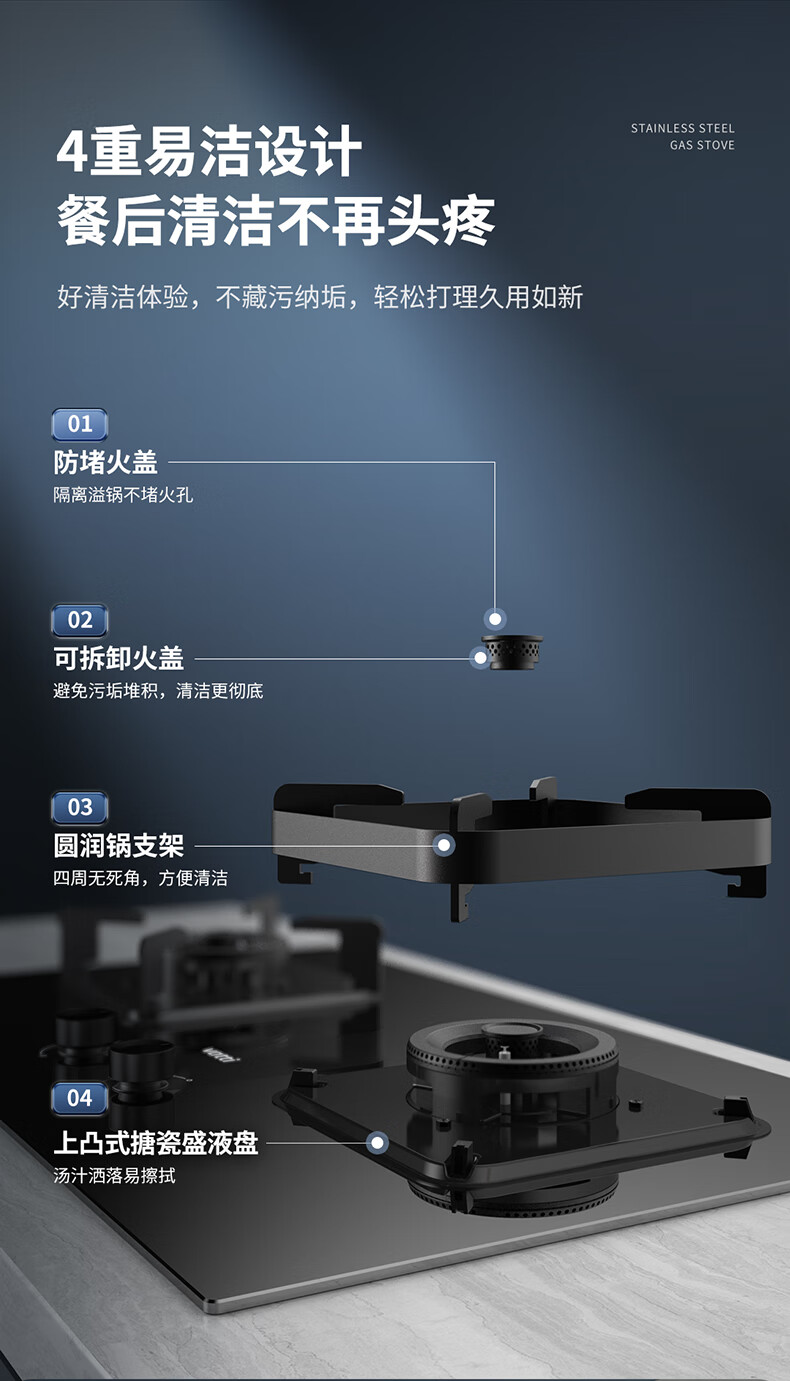 4重易洁设计
餐后清洁不再头疼

STAINLESS STEEL
GAS STOVE

好清洁体验，不藏污纳垢，轻松打理久用如新

01
防堵火盖
隔离溢锅不堵火孔

02
可拆卸火盖
避免污垢堆积，清洁更彻底

03
圆润锅支架
四周无死角，方便清洁

04
上凸式搪瓷盛液盘
汤汁洒落易擦拭