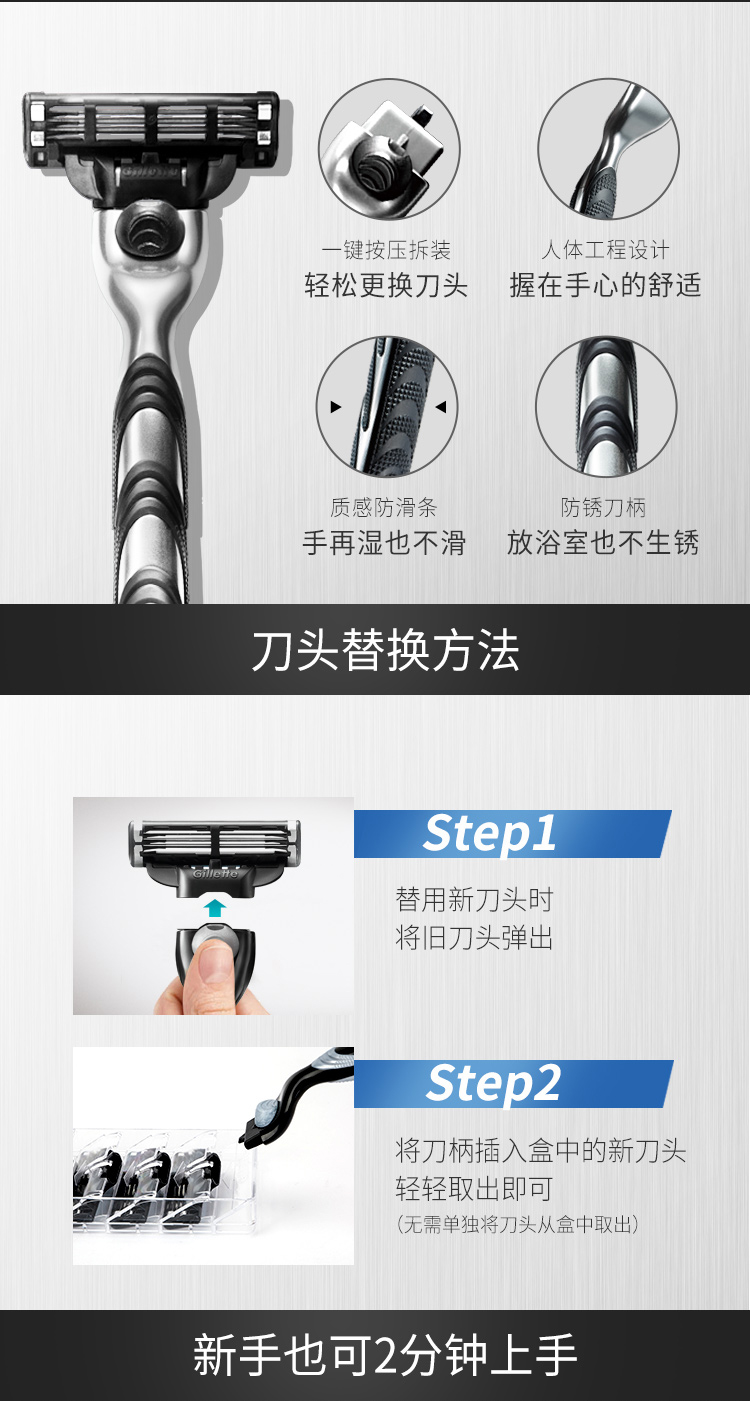 一键按压拆装
轻松更换刀头

人体工程设计
握在手心的舒适

质感防滑条
手再湿也不滑

防锈刀柄
放浴室也不生锈

刀头替换方法

Gillette

Step1
替用新刀头时
将旧刀头弹出

Step2
将刀柄插入盒中的新刀头
轻轻取出即可
（无需单独将刀头从盒中取出）

新手也可2分钟上手