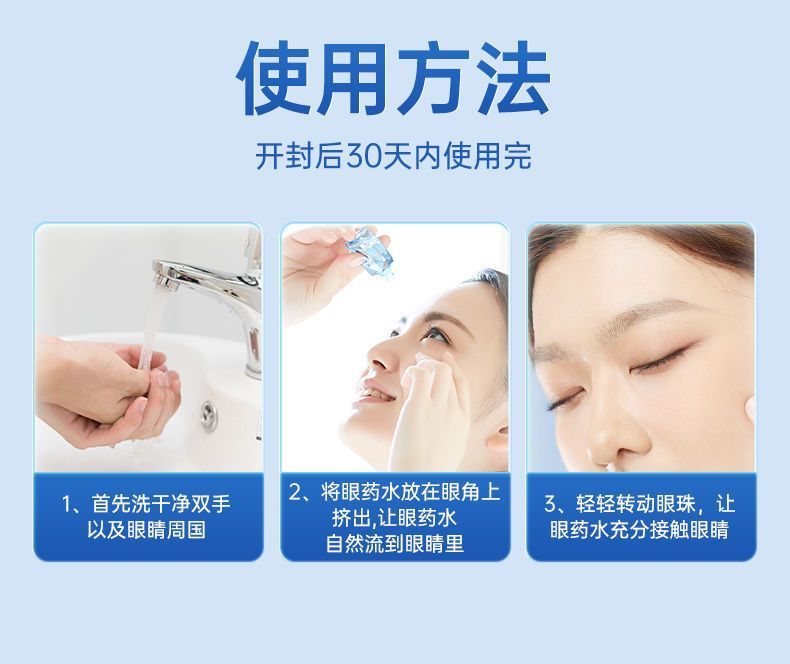 使用方法

开封后30天内使用完

1、首先洗干净双手以及眼睛周国

2、将眼药水放在眼角上挤出,让眼药水自然流到眼睛里

3、轻轻转动眼珠，让眼药水充分接触眼睛