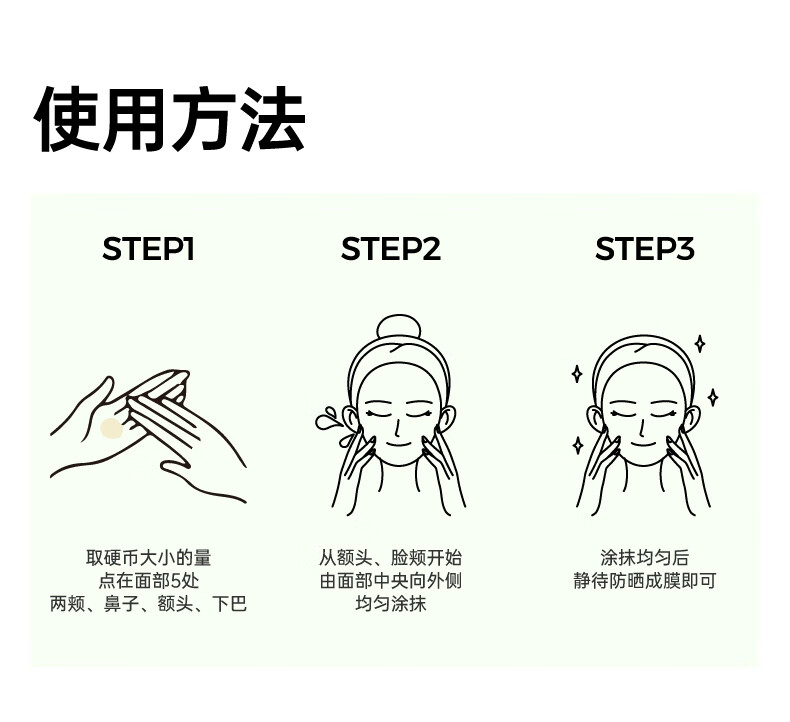 使用方法

STEP1

取硬币大小的量
点在面部5处
两颊、鼻子、额头、下巴

STEP2

从额头、脸颊开始
由面部中央向外侧
均匀涂抹

STEP3

涂抹均匀后
静待防晒成膜即可