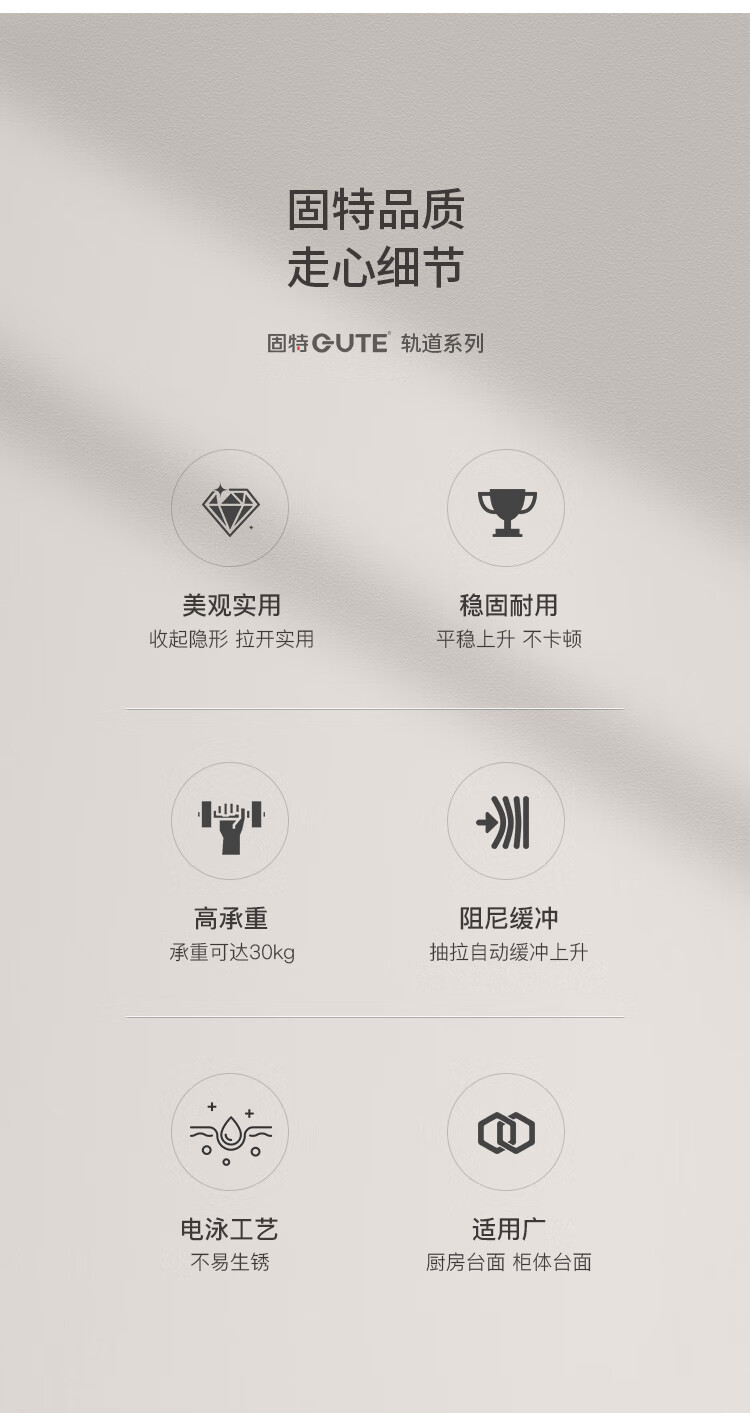 固特品质
走心细节

固特GUTE® 轨道系列

美观实用
收起隐形 拉开实用

稳固耐用
平稳上升 不卡顿

高承重
承重可达30kg

阻尼缓冲
抽拉自动缓冲上升

电泳工艺
不易生锈

适用广
厨房台面 柜体台面