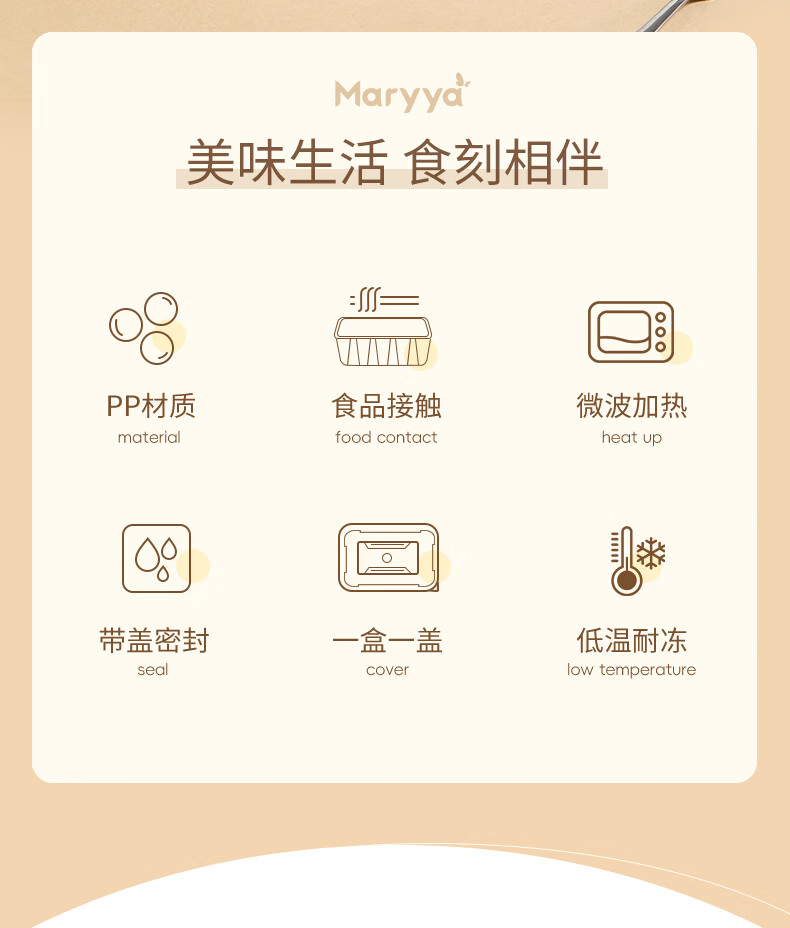 Maryya

美味生活 食刻相伴

PP材质
material

食品接触
food contact

微波加热
heat up

带盖密封
seal

一盒一盖
cover

低温耐冻
low temperature