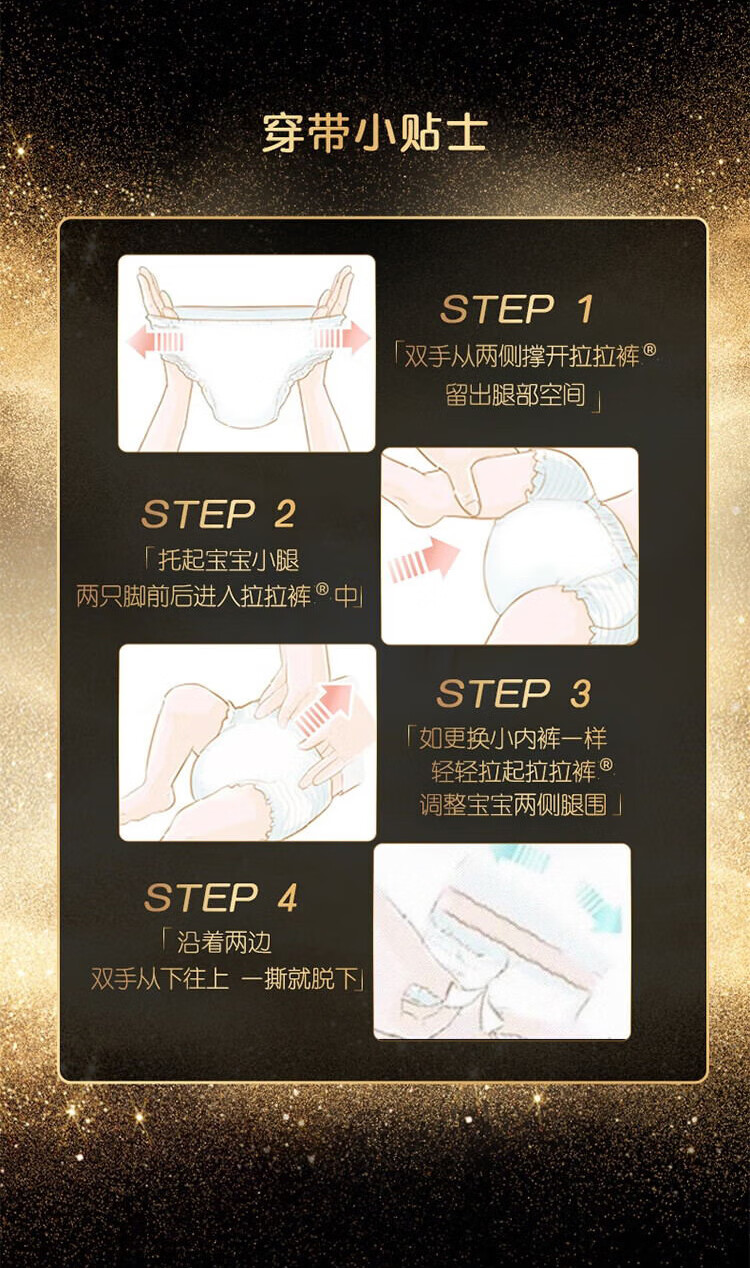 穿带小贴士

STEP 1
「双手从两侧撑开拉拉裤®
留出腿部空间」

STEP 2
「托起宝宝小腿
两只脚前后进入拉拉裤®中」

STEP 3
「如更换小内裤一样
轻轻拉起拉拉裤®
调整宝宝两侧腿围」

STEP 4
「沿着两边
双手从下往上 一撕就脱下」