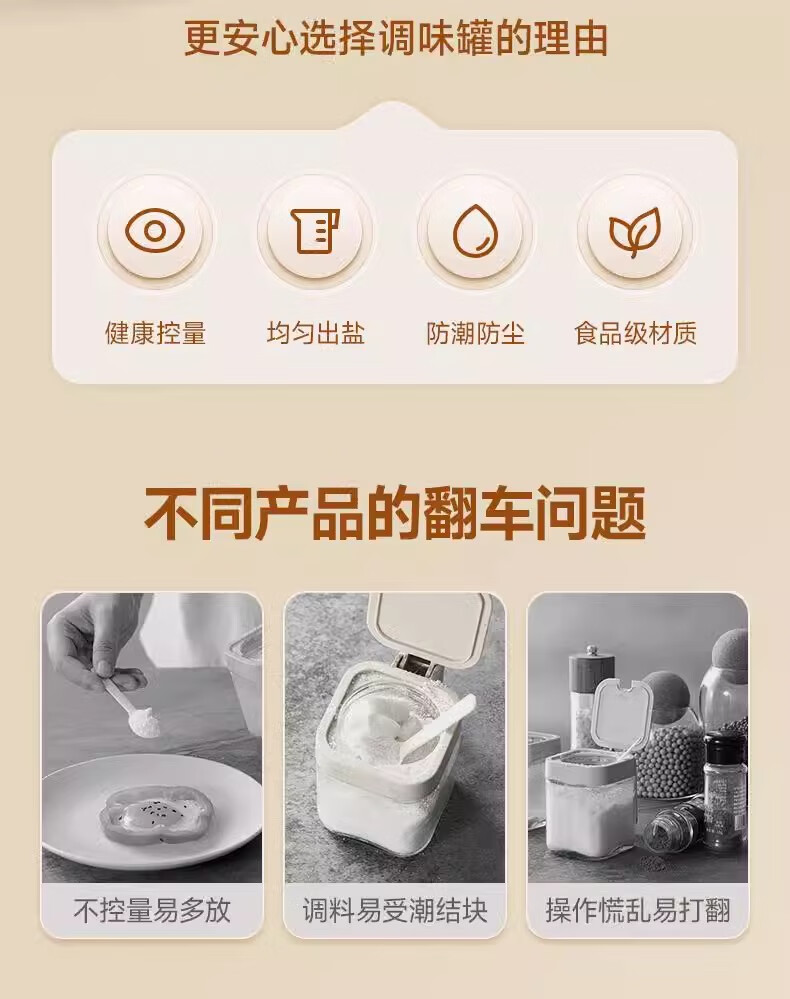 更安心选择调味罐的理由

健康控量
均匀出盐
防潮防尘
食品级材质

不同产品的翻车问题

不控量易多放
调料易受潮结块
操作慌乱易打翻