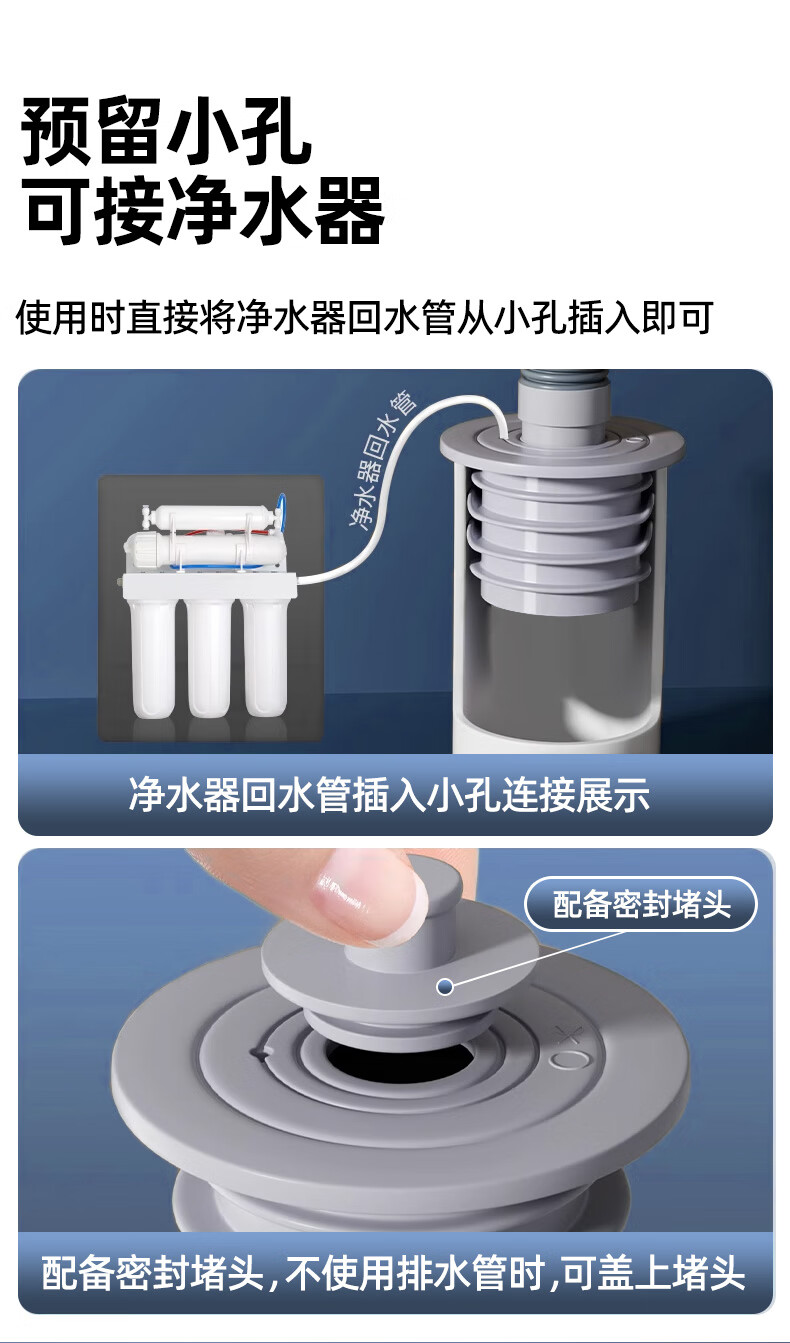 预留小孔
可接净水器

使用时直接将净水器回水管从小孔插入即可

净水器回水管

净水器回水管插入小孔连接展示

配备密封堵头

配备密封堵头,不使用排水管时,可盖上堵头